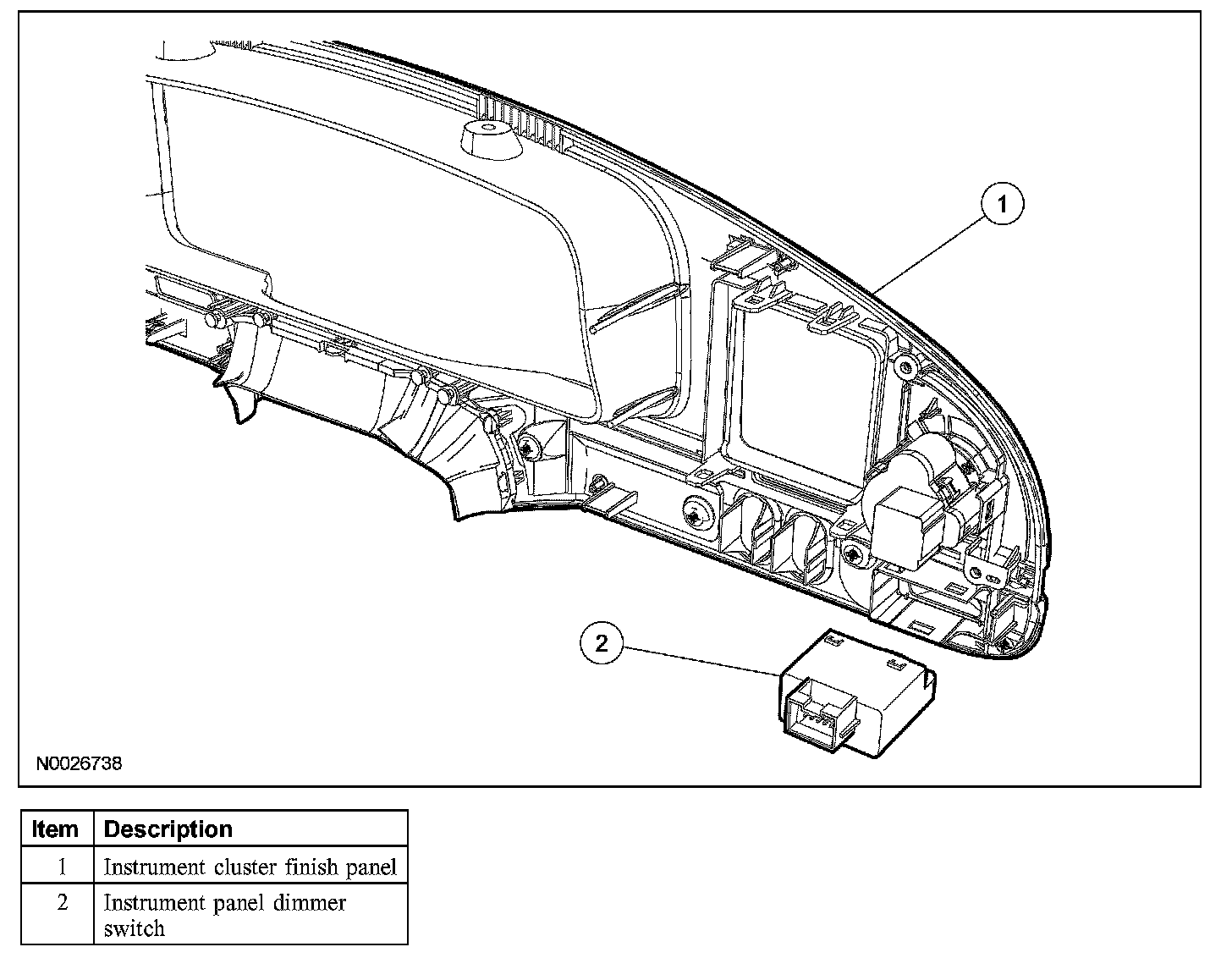 1

2

N0026738

| Item | Description |
|---|---|
| 1 | Instrument cluster finish panel |
| 2 | Instrument panel dimmer switch |