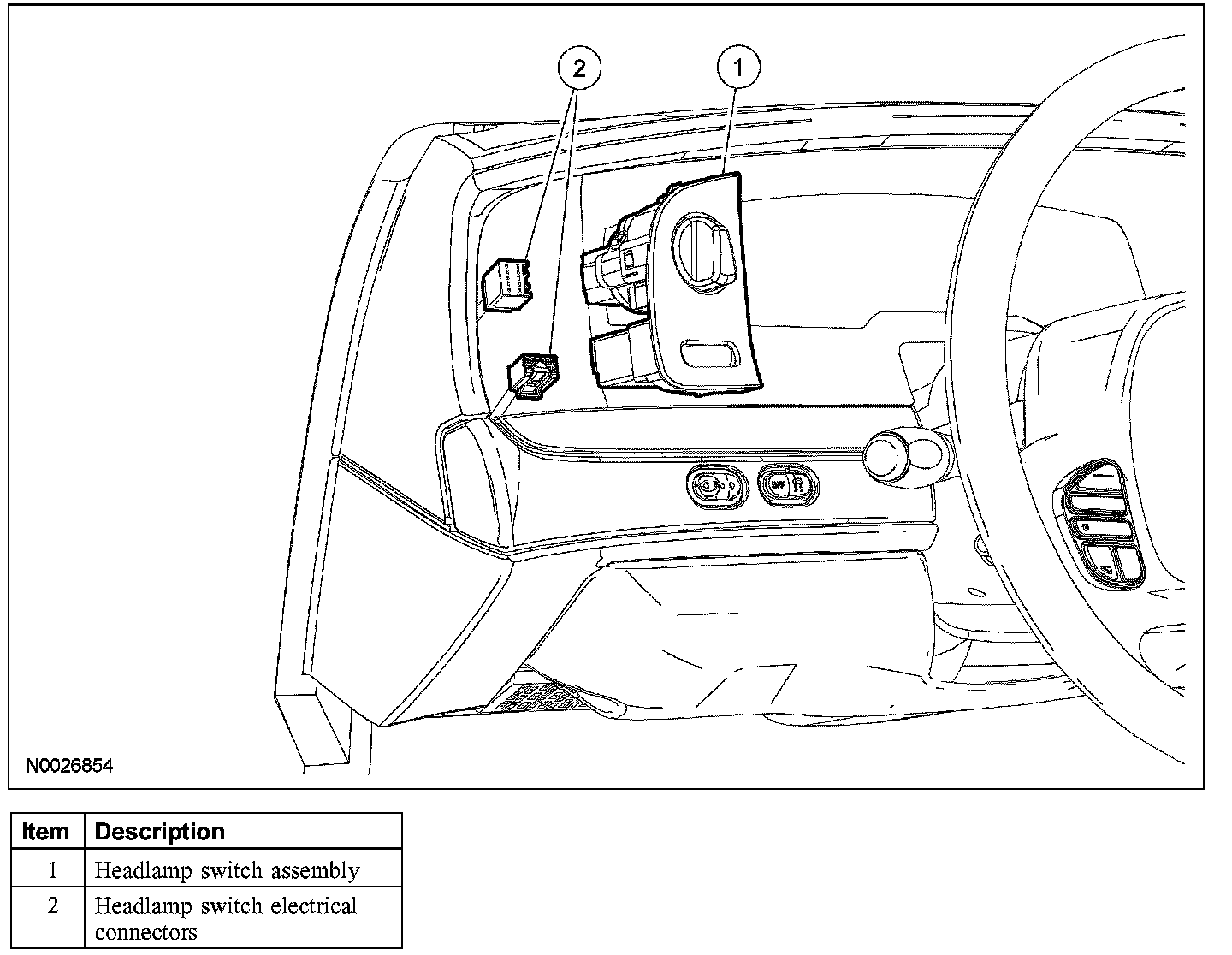 2

1

N0026854

| Item | Description |
|---|---|
| 1 | Headlamp switch assembly |
| 2 | Headlamp switch electrical connectors |