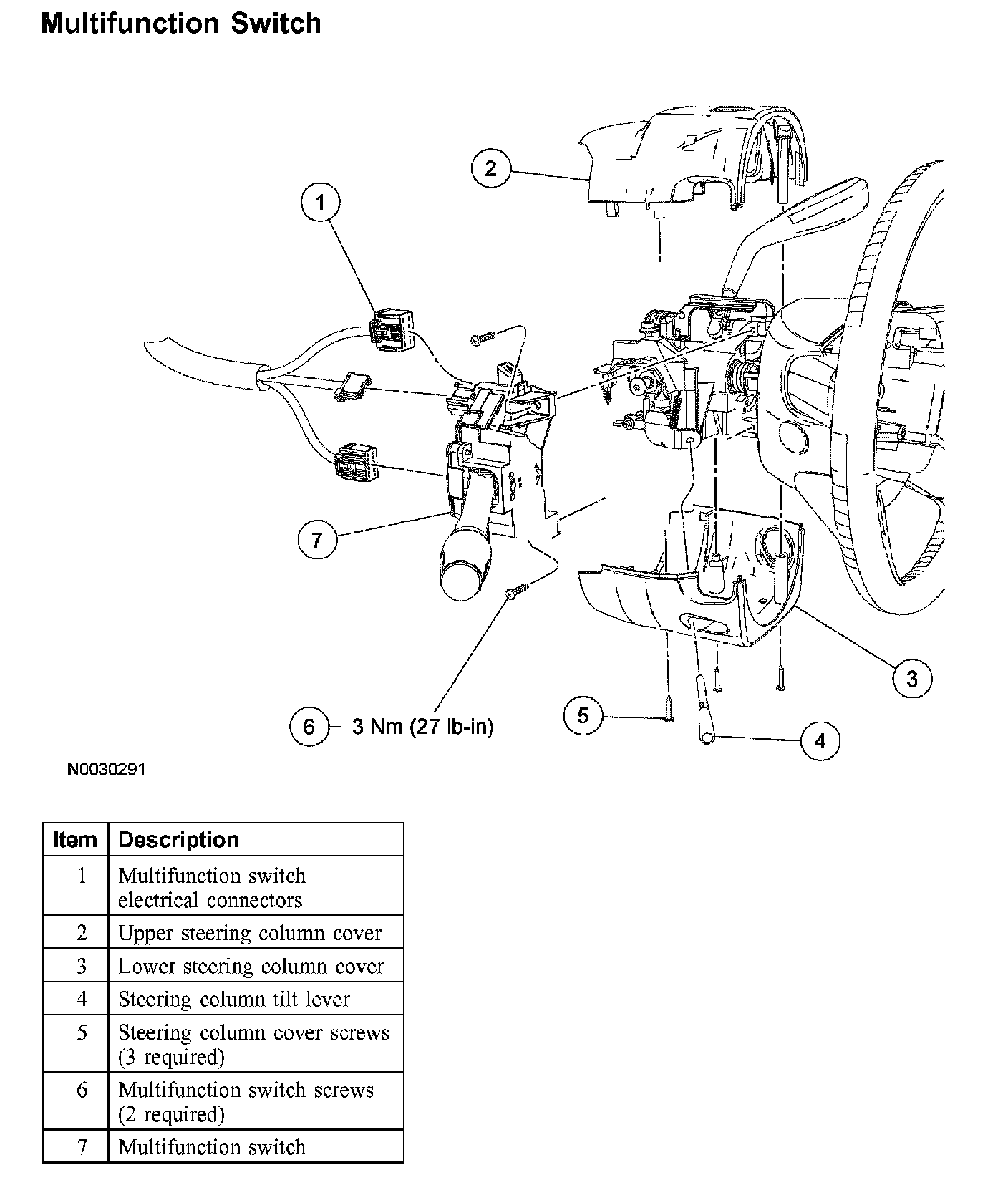 Multifunction Switch

2

1

7

3

6 3 Nm (27 lb-in)

5

4

N0030291

| Item | Description |
|---|---|
| 1 | Multifunction switch electrical connectors |
| 2 | Upper steering column cover |
| 3 | Lower steering column cover |
| 4 | Steering column tilt lever |
| 5 | Steering column cover screws (3 required) |
| 6 | Multifunction switch screws (2 required) |
| 7 | Multifunction switch |