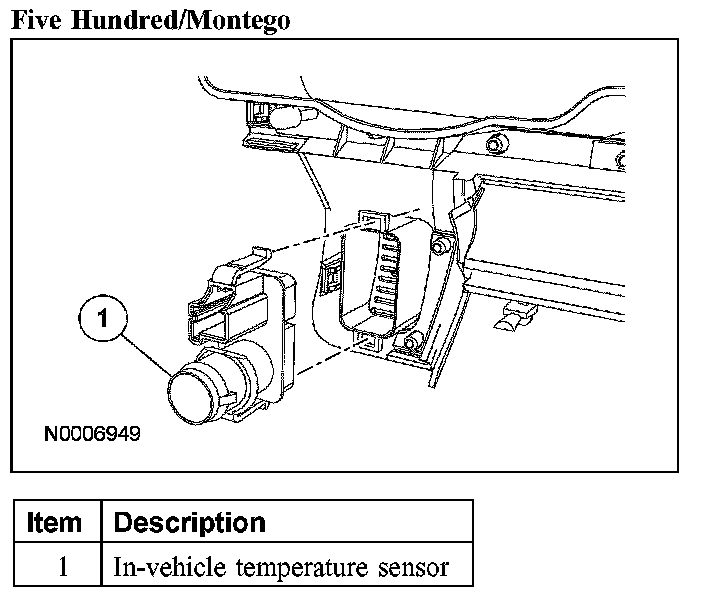 Five Hundred/Montego

1

N0006949

| Item | Description |
|---|---|
| 1 | In-vehicle temperature sensor |