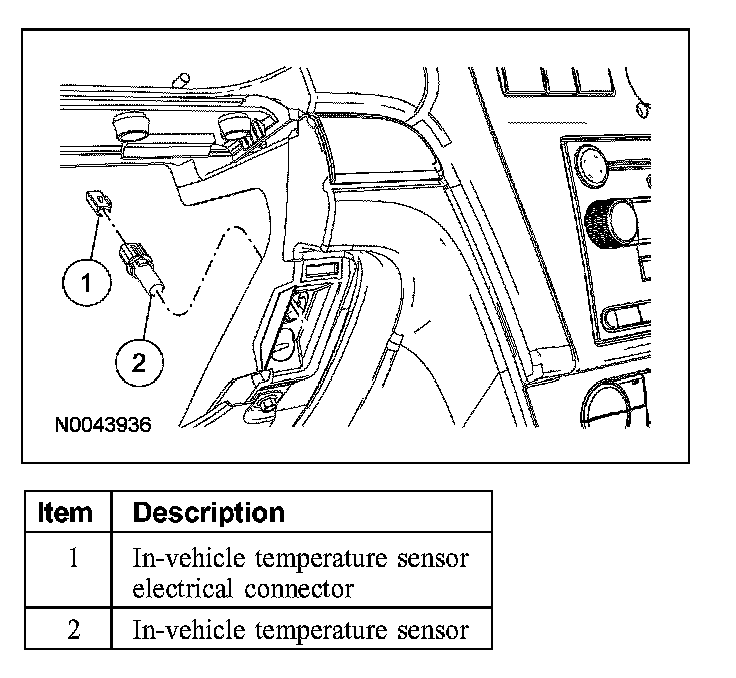 1

2

N0043936

| Item | Description |
|---|---|
| 1 | In-vehicle temperature sensor electrical connector |
| 2 | In-vehicle temperature sensor |