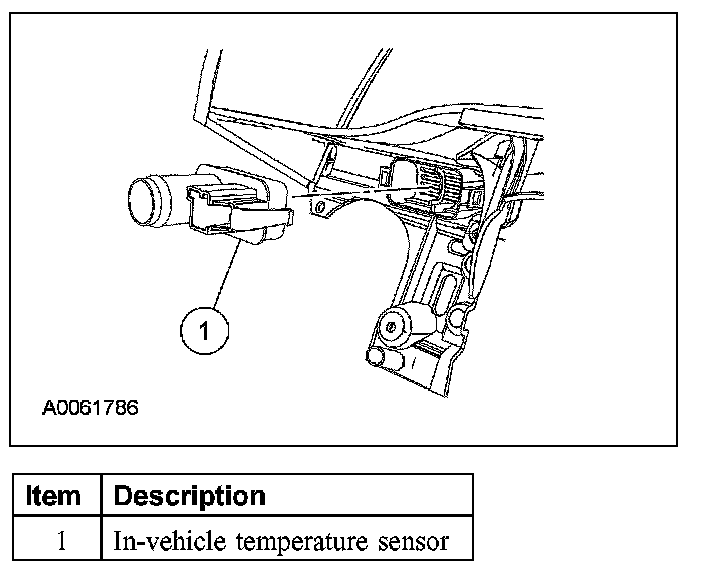 1

A0061786

| Item | Description |
|---|---|
| 1 | In-vehicle temperature sensor |