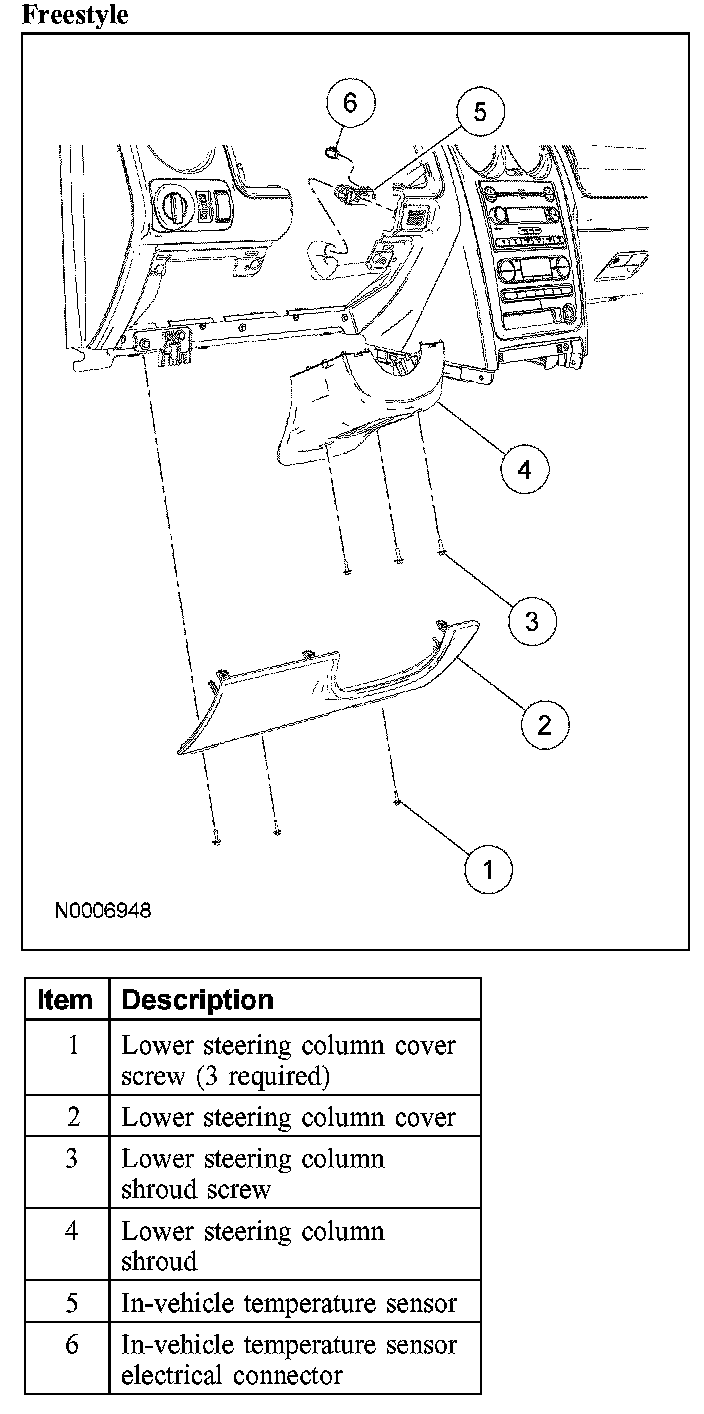 Freestyle

6
5
4
3
2
1
N0006948

| Item | Description |
|---|---|
| 1 | Lower steering column cover screw (3 required) |
| 2 | Lower steering column cover |
| 3 | Lower steering column shroud screw |
| 4 | Lower steering column shroud |
| 5 | In-vehicle temperature sensor |
| 6 | In-vehicle temperature sensor electrical connector |