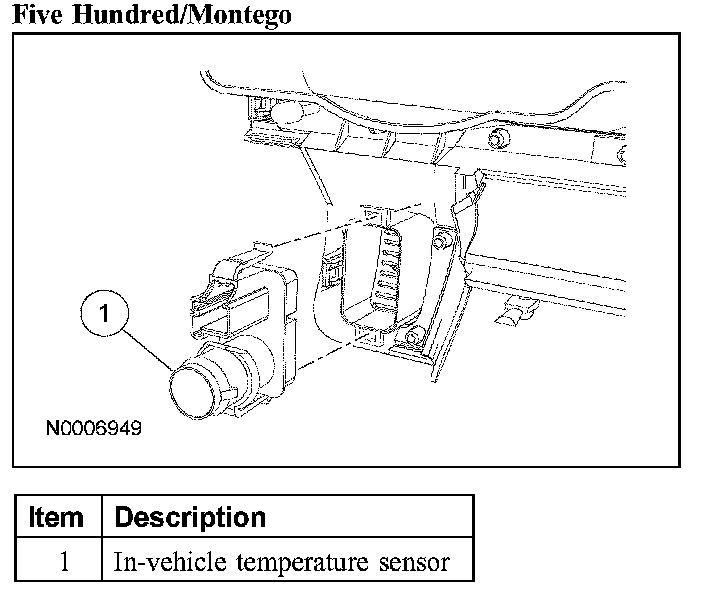 Five Hundred/Montego

1

N0006949

| Item | Description |
|---|---|
| 1 | In-vehicle temperature sensor |