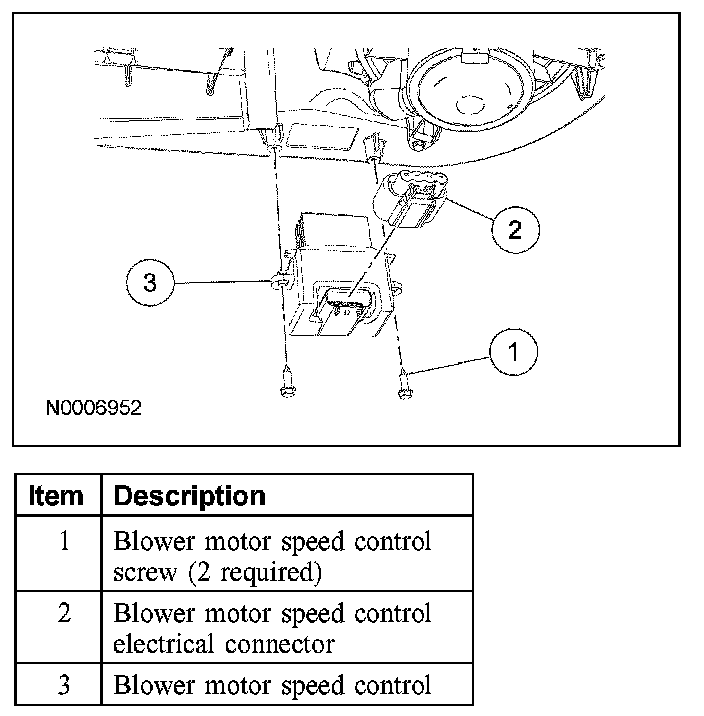 2

3

1

N0006952

| Item | Description |
|---|---|
| 1 | Blower motor speed control screw (2 required) |
| 2 | Blower motor speed control electrical connector |
| 3 | Blower motor speed control |