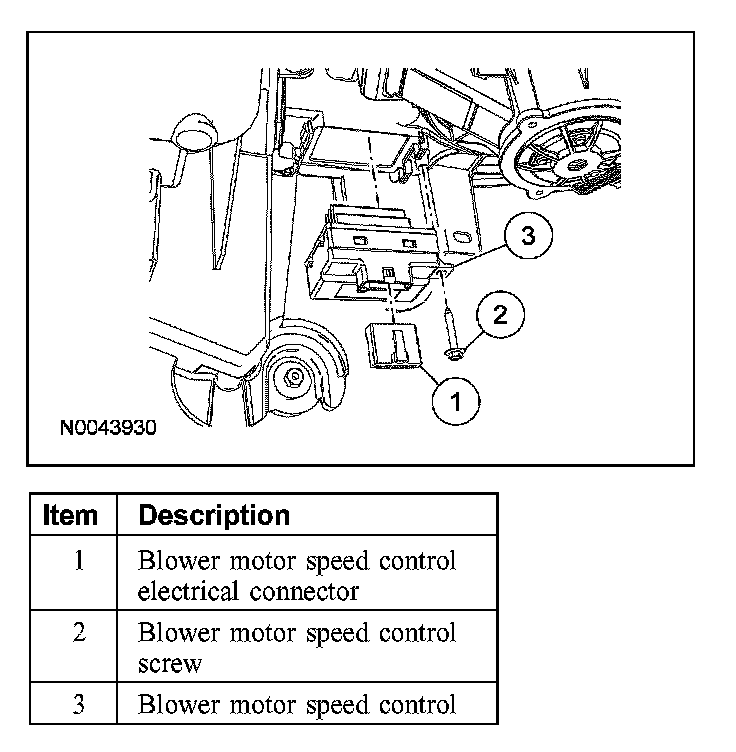 3

2

1

N0043930

| Item | Description |
|---|---|
| 1 | Blower motor speed control electrical connector |
| 2 | Blower motor speed control screw |
| 3 | Blower motor speed control |