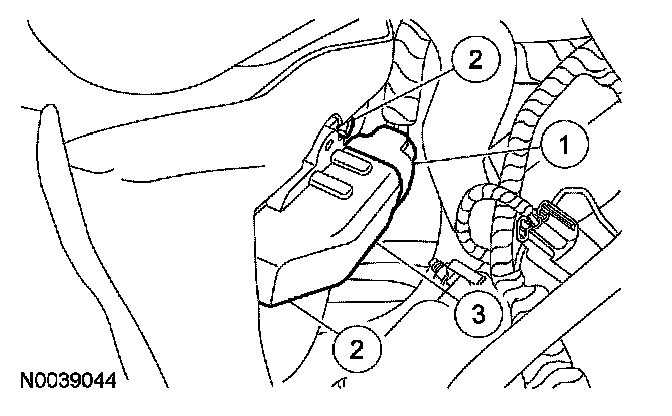 2
1
3
2
N0039044