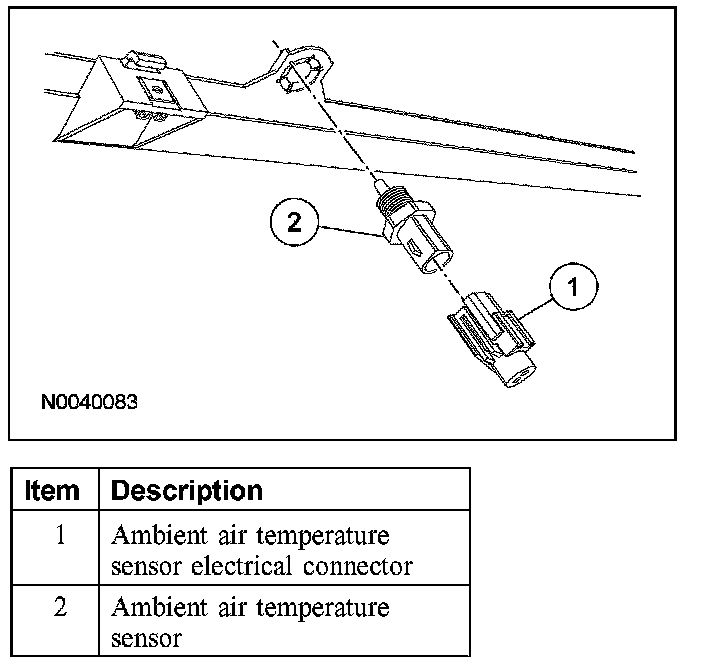 2

1

N0040083

| Item | Description |
|---|---|
| 1 | Ambient air temperature sensor electrical connector |
| 2 | Ambient air temperature sensor |