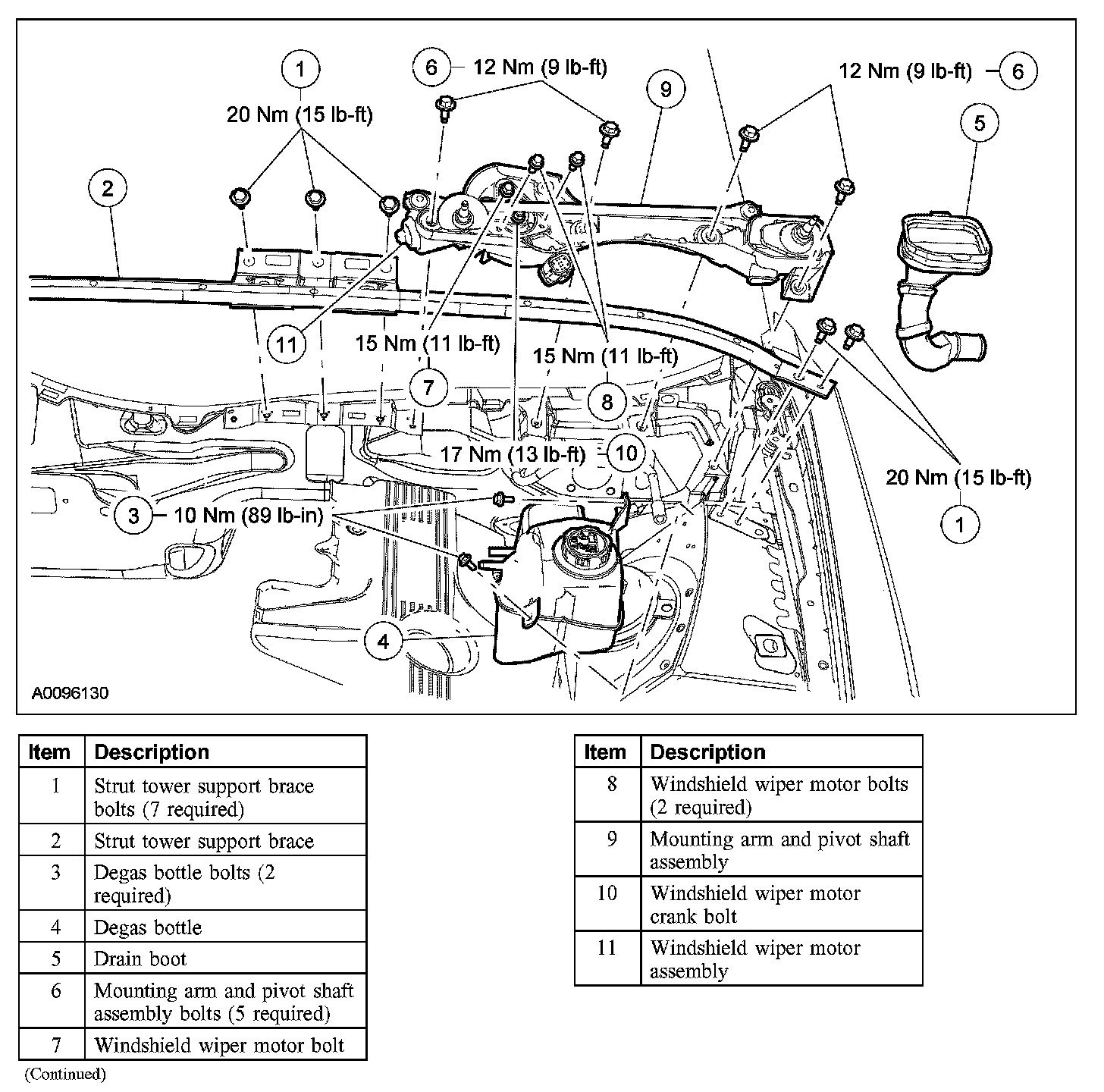 1
20 Nm (15 lb-ft)
6 12 Nm (9 lb-ft)
9
12 Nm (9 lb-ft) 6
5
2
11
15 Nm (11 lb-ft)
7
15 Nm (11 lb-ft)
8
17 Nm (13 lb-ft) 10
20 Nm (15 lb-ft)
1
3 10 Nm (89 lb-in)
4
A0096130

| Item | Description |
|---|---|
| 1 | Strut tower support brace bolts (7 required) |
| 2 | Strut tower support brace |
| 3 | Degas bottle bolts (2 required) |
| 4 | Degas bottle |
| 5 | Drain boot |
| 6 | Mounting arm and pivot shaft assembly bolts (5 required) |
| 7 | Windshield wiper motor bolt |

(Continued)

| Item | Description |
|---|---|
| 8 | Windshield wiper motor bolts (2 required) |
| 9 | Mounting arm and pivot shaft assembly |
| 10 | Windshield wiper motor crank bolt |
| 11 | Windshield wiper motor assembly |