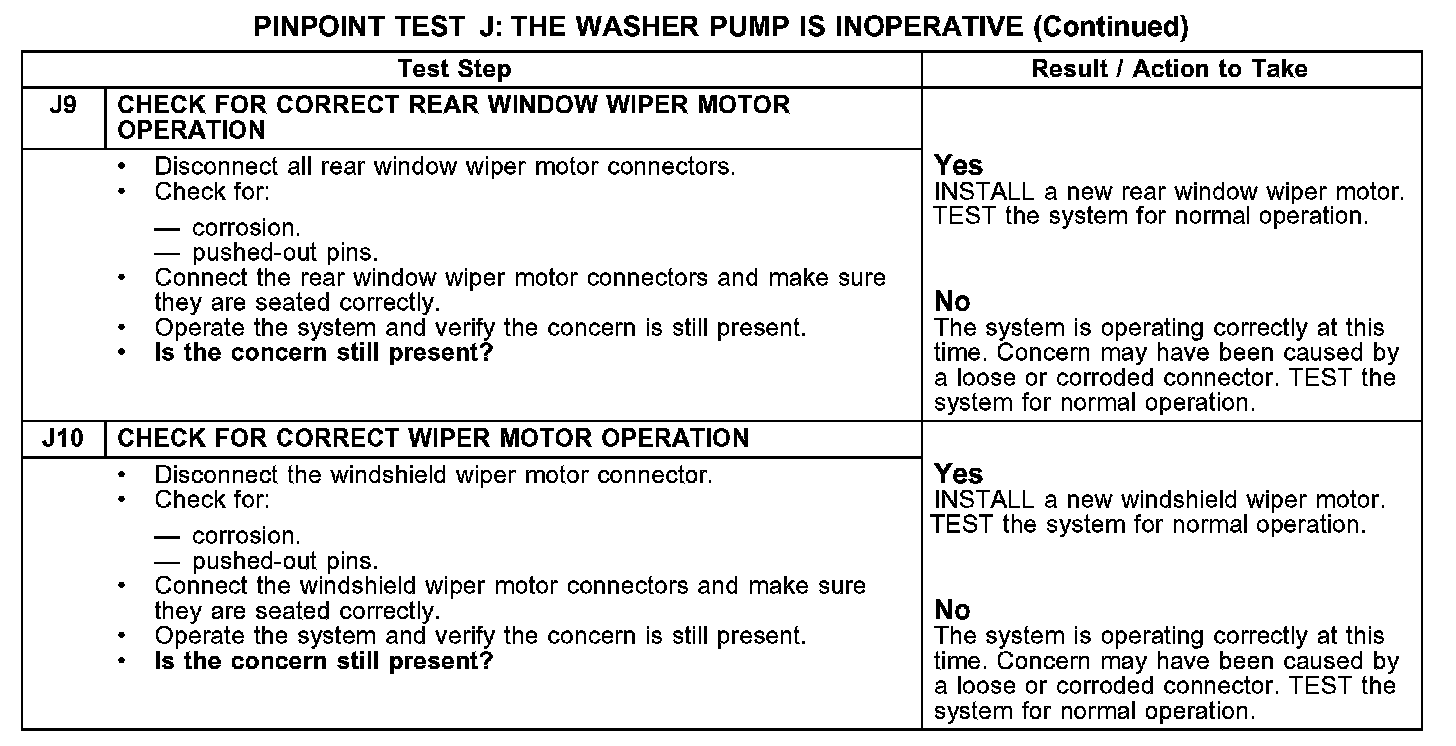 PINPOINT TEST J: THE WASHER PUMP IS INOPERATIVE (Continued)

| Test Step | | Result / Action to Take |
|---|---|---|
| J9 | CHECK FOR CORRECT REAR WINDOW WIPER MOTOR OPERATION | |
| | • Disconnect all rear window wiper motor connectors. • Check for: — corrosion. — pushed-out pins. • Connect the rear window wiper motor connectors and make sure they are seated correctly. • Operate the system and verify the concern is still present. • **Is the concern still present?** | **Yes** INSTALL a new rear window wiper motor. TEST the system for normal operation. **No** The system is operating correctly at this time. Concern may have been caused by a loose or corroded connector. TEST the system for normal operation. |
| J10 | CHECK FOR CORRECT WIPER MOTOR OPERATION | |
| | • Disconnect the windshield wiper motor connector. • Check for: — corrosion. — pushed-out pins. • Connect the windshield wiper motor connectors and make sure they are seated correctly. • Operate the system and verify the concern is still present. • **Is the concern still present?** | **Yes** INSTALL a new windshield wiper motor. TEST the system for normal operation. **No** The system is operating correctly at this time. Concern may have been caused by a loose or corroded connector. TEST the system for normal operation. |