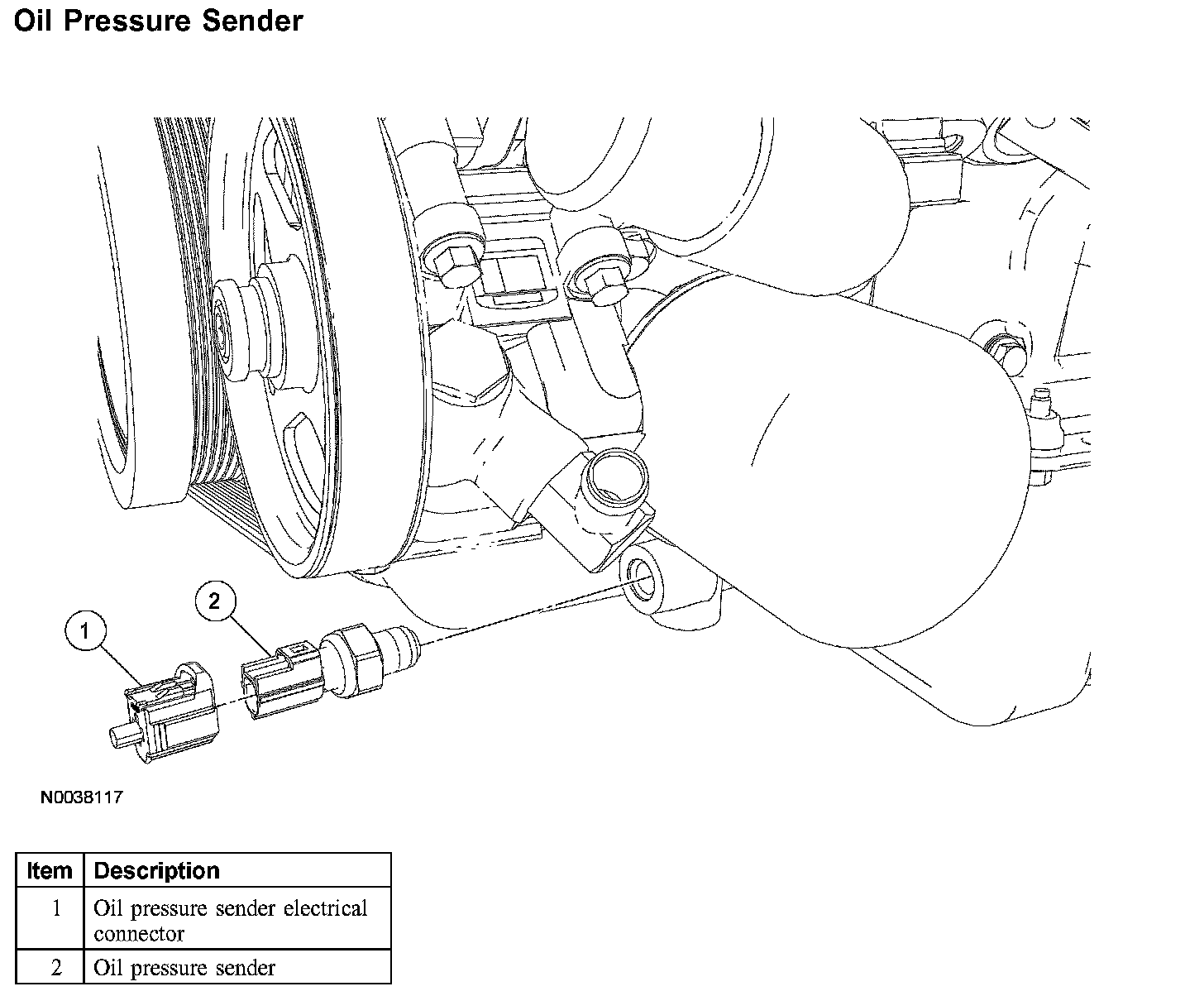 Oil Pressure Sender

2

1

N0038117

| Item | Description |
|---|---|
| 1 | Oil pressure sender electrical connector |
| 2 | Oil pressure sender |