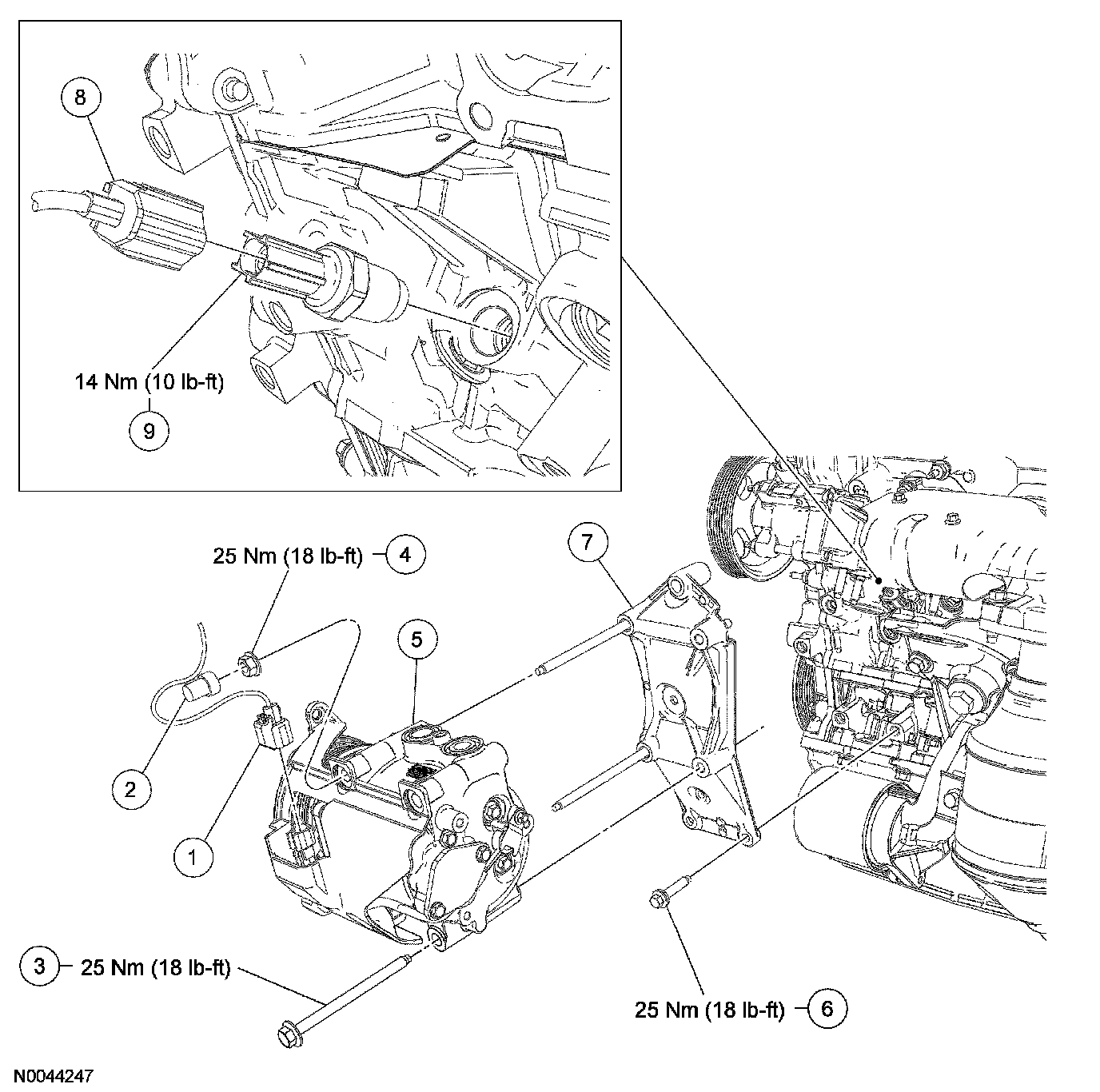 8

14 Nm (10 lb-ft)
9

25 Nm (18 lb-ft) 4

7

5

2

1

3 25 Nm (18 lb-ft)

25 Nm (18 lb-ft) 6

N0044247