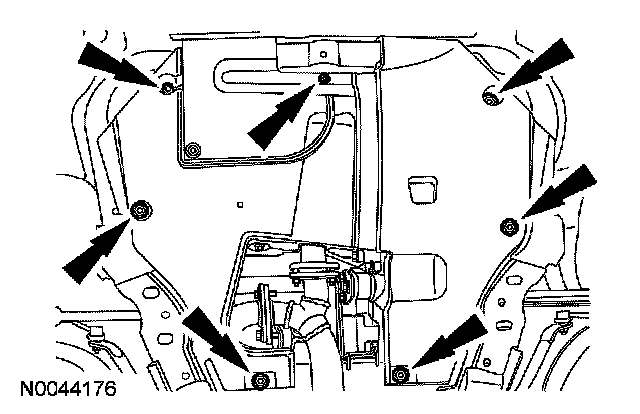 N0044176