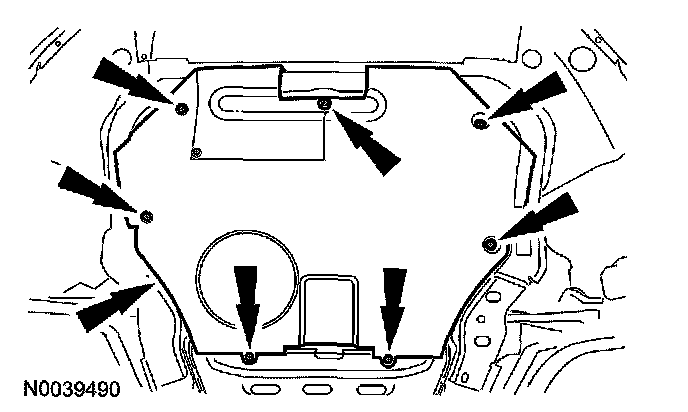 N0039490