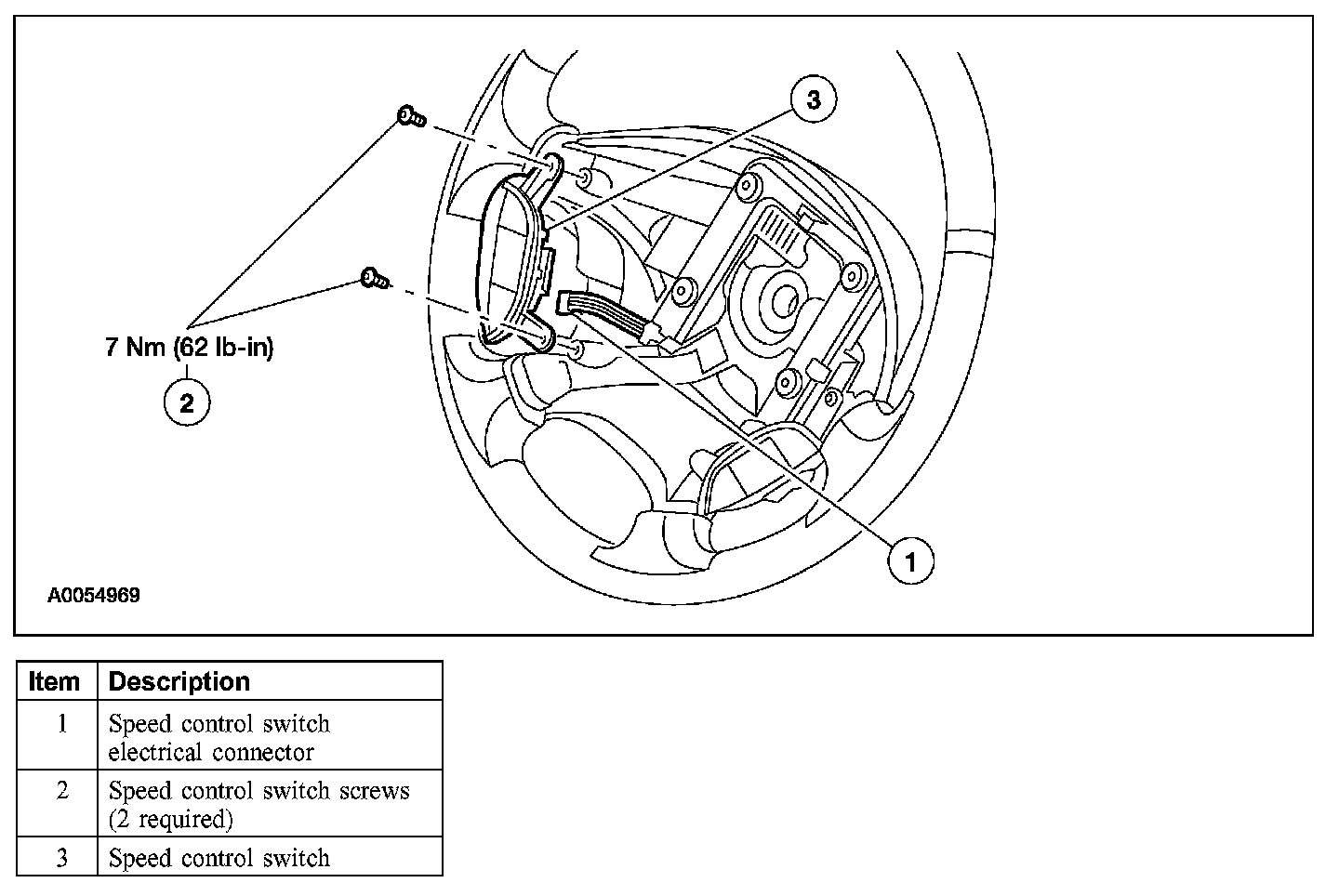 3

7 Nm (62 lb-in)

2

1

A0054969

| Item | Description |
|---|---|
| 1 | Speed control switch electrical connector |
| 2 | Speed control switch screws (2 required) |
| 3 | Speed control switch |