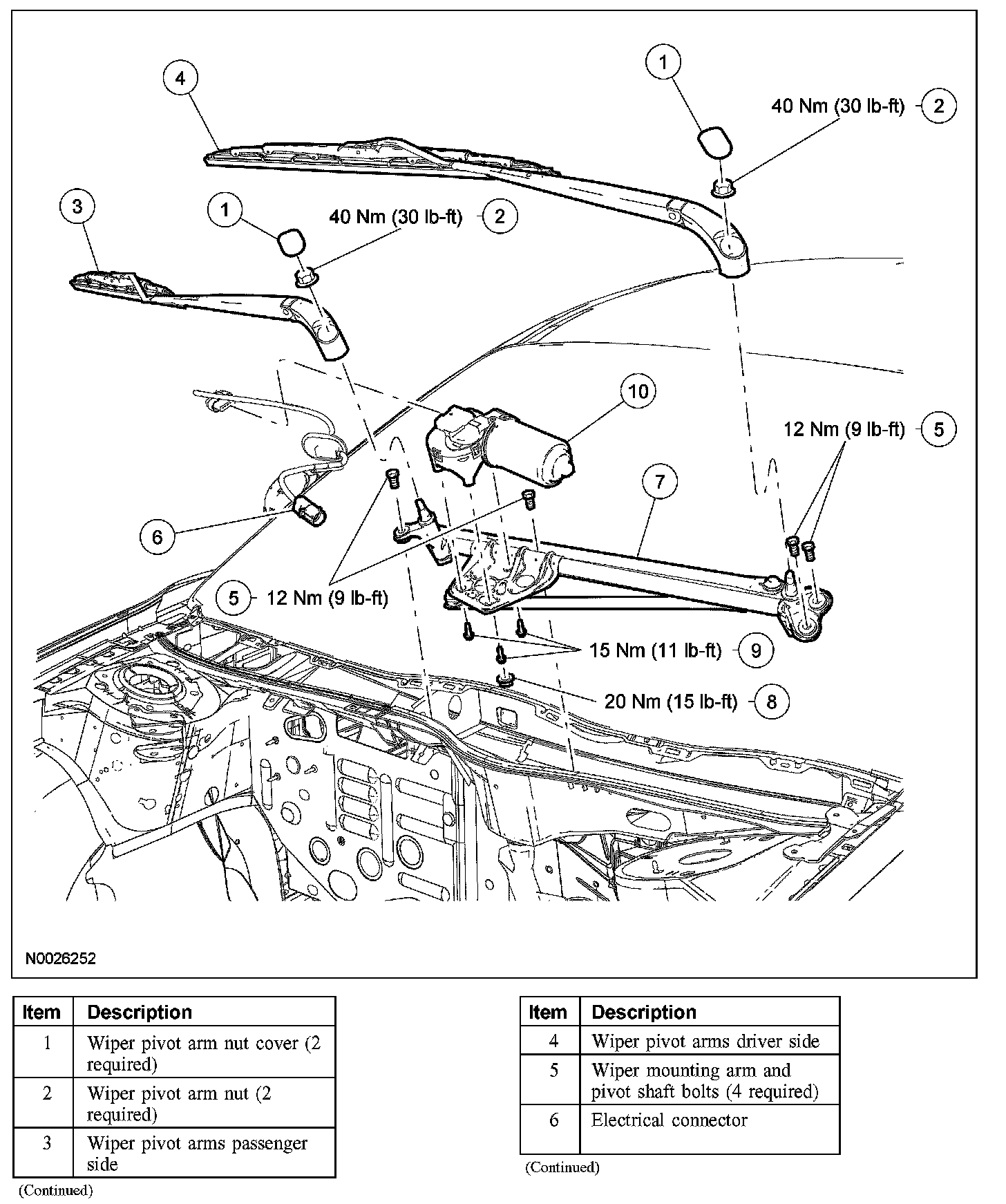 4

1

40 Nm (30 lb-ft) 2

3

1

40 Nm (30 lb-ft) 2

10

12 Nm (9 lb-ft) 5

7

6

5 12 Nm (9 lb-ft)

15 Nm (11 lb-ft) 9

20 Nm (15 lb-ft) 8

N0026252

| Item | Description |
|---|---|
| 1 | Wiper pivot arm nut cover (2 required) |
| 2 | Wiper pivot arm nut (2 required) |
| 3 | Wiper pivot arms passenger side |

(Continued)

| Item | Description |
|---|---|
| 4 | Wiper pivot arms driver side |
| 5 | Wiper mounting arm and pivot shaft bolts (4 required) |
| 6 | Electrical connector |

(Continued)