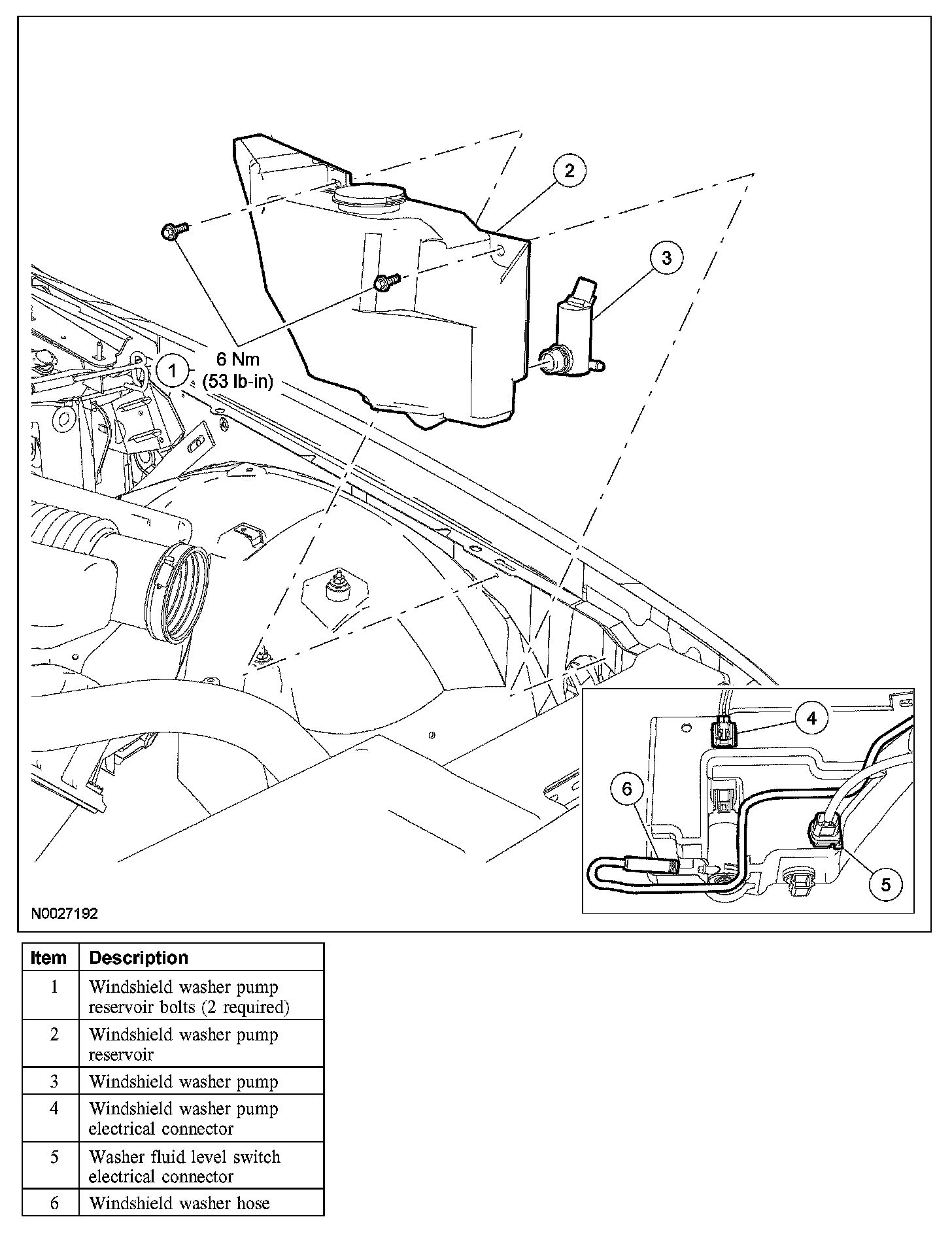 2

3

1

6 Nm
(53 lb-in)

4

6

5

N0027192

| Item | Description |
|---|---|
| 1 | Windshield washer pump reservoir bolts (2 required) |
| 2 | Windshield washer pump reservoir |
| 3 | Windshield washer pump |
| 4 | Windshield washer pump electrical connector |
| 5 | Washer fluid level switch electrical connector |
| 6 | Windshield washer hose |