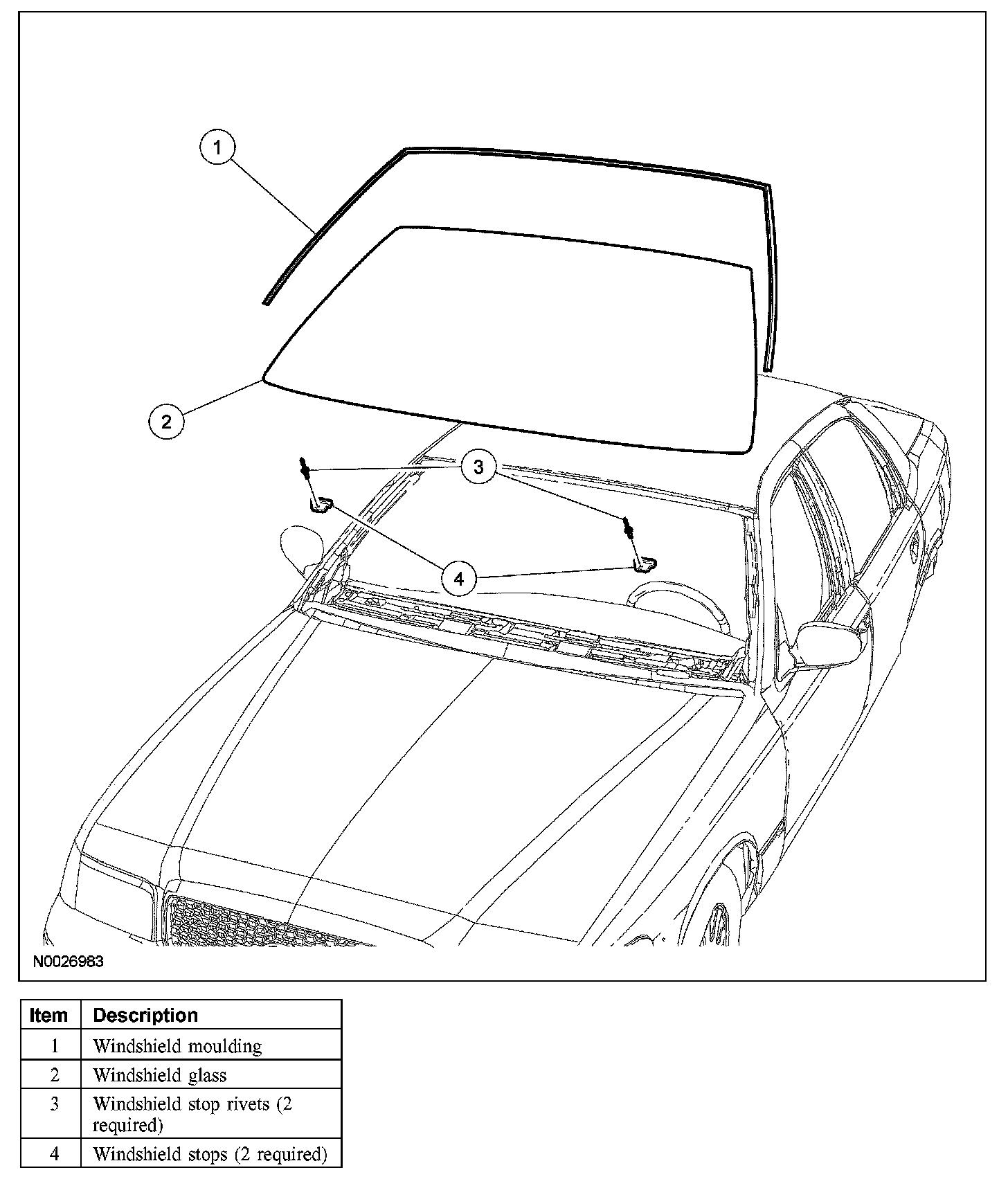 1

2

3

4

N0026983

| Item | Description |
|---|---|
| 1 | Windshield moulding |
| 2 | Windshield glass |
| 3 | Windshield stop rivets (2 required) |
| 4 | Windshield stops (2 required) |