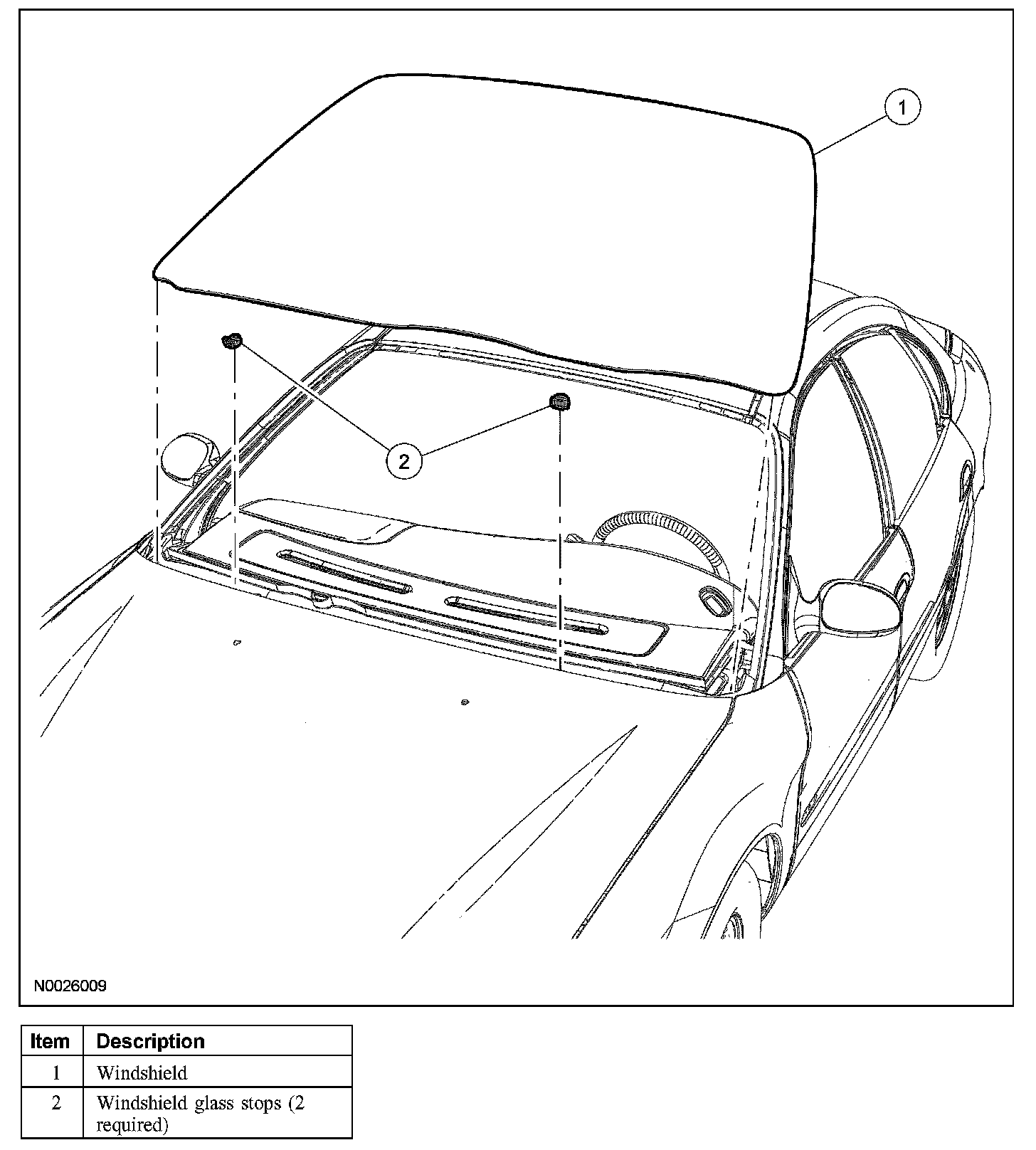 1

2

N0026009

| Item | Description |
|---|---|
| 1 | Windshield |
| 2 | Windshield glass stops (2 required) |