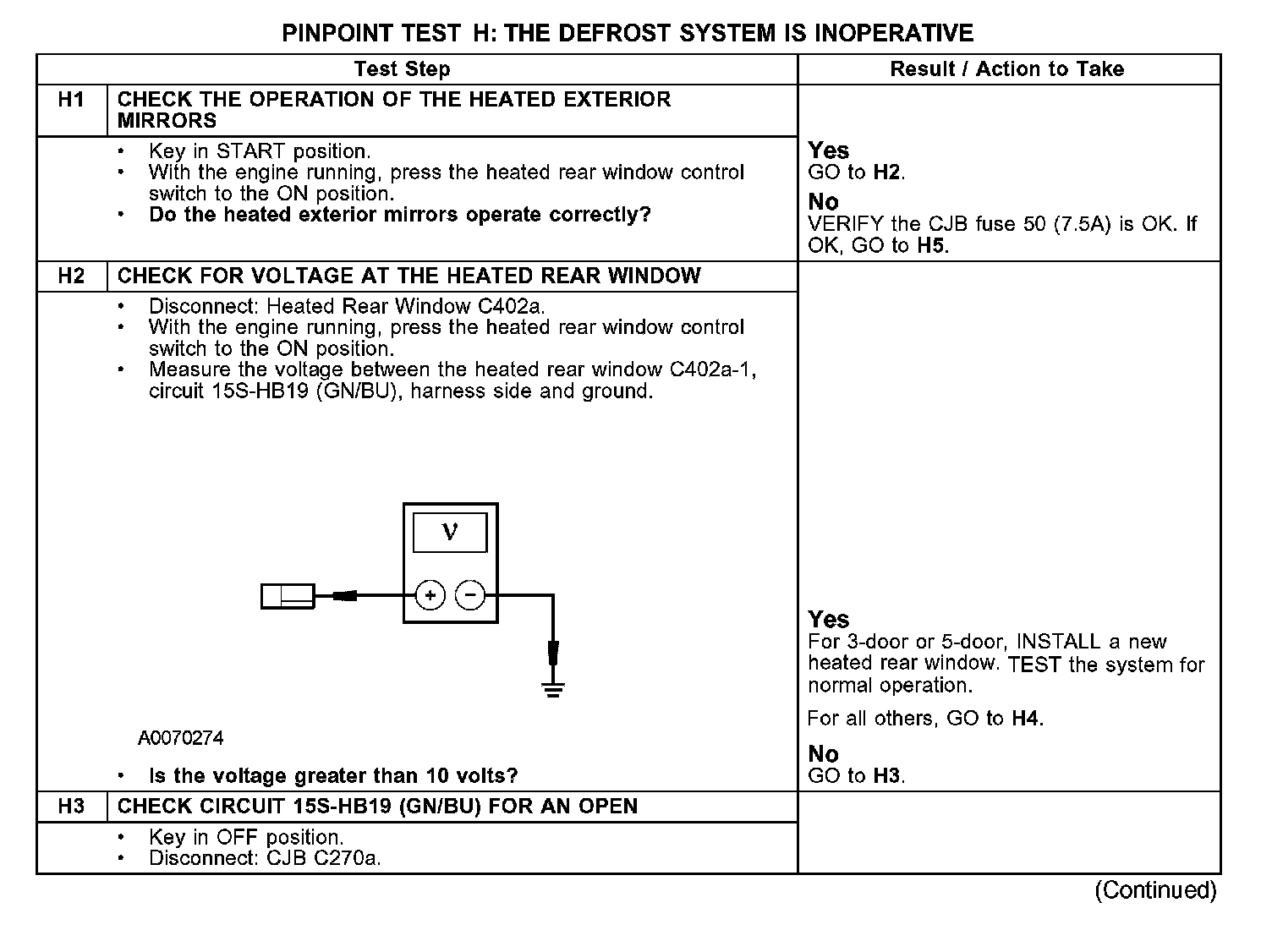 PINPOINT TEST H: THE DEFROST SYSTEM IS INOPERATIVE

| | Test Step | Result / Action to Take |
|---|---|---|
| H1 | CHECK THE OPERATION OF THE HEATED EXTERIOR MIRRORS | |
| | • Key in START position. • With the engine running, press the heated rear window control switch to the ON position. • Do the heated exterior mirrors operate correctly? | Yes GO to H2. No VERIFY the CJB fuse 50 (7.5A) is OK. If OK, GO to H5. |
| H2 | CHECK FOR VOLTAGE AT THE HEATED REAR WINDOW | |
| | • Disconnect: Heated Rear Window C402a. • With the engine running, press the heated rear window control switch to the ON position. • Measure the voltage between the heated rear window C402a-1, circuit 15S-HB19 (GN/BU), harness side and ground. V + − A0070274 • Is the voltage greater than 10 volts? | Yes For 3-door or 5-door, INSTALL a new heated rear window. TEST the system for normal operation. For all others, GO to H4. No GO to H3. |
| H3 | CHECK CIRCUIT 15S-HB19 (GN/BU) FOR AN OPEN | |
| | • Key in OFF position. • Disconnect: CJB C270a. | |

(Continued)