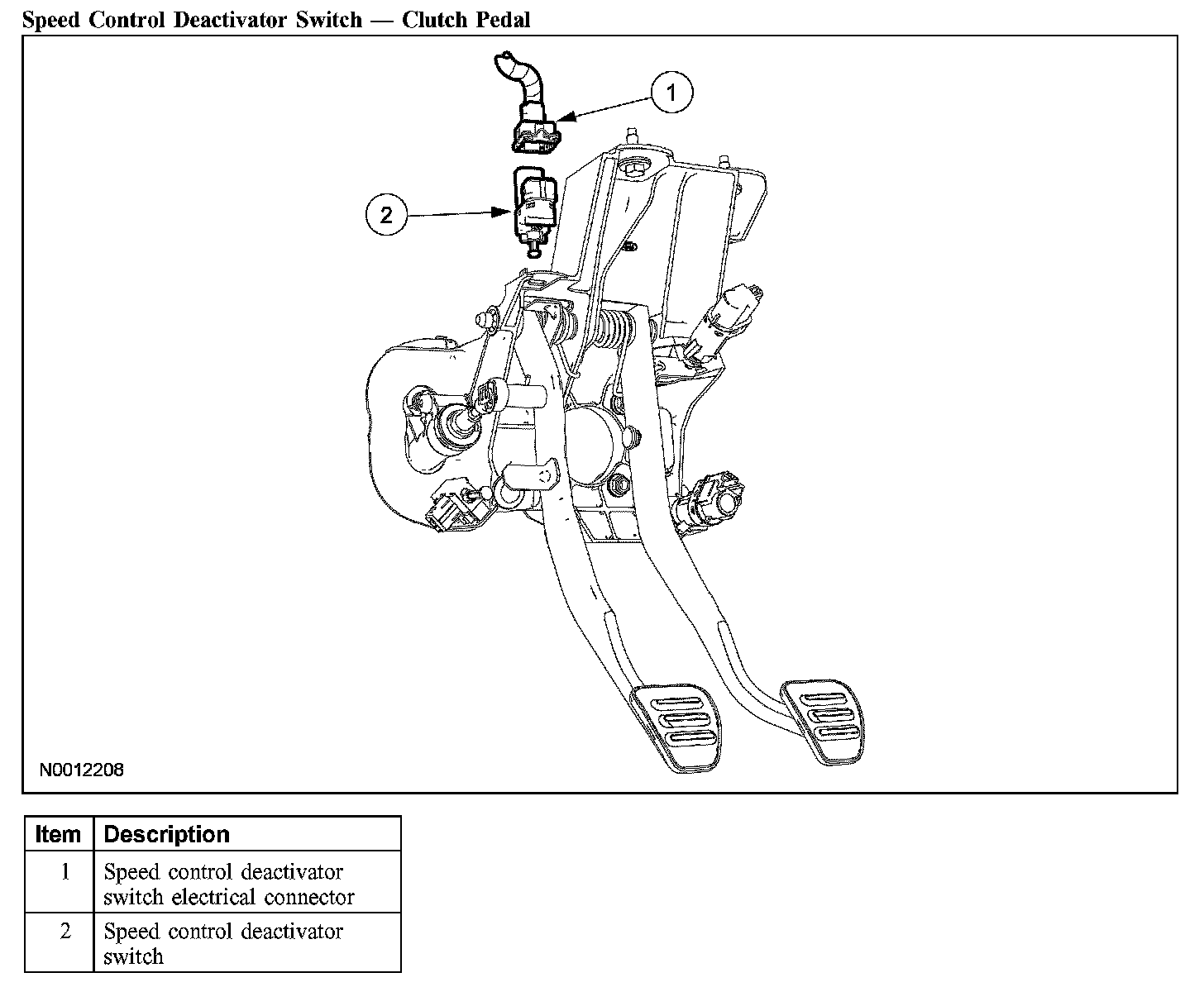 Speed Control Deactivator Switch — Clutch Pedal

1

2

N0012208

| Item | Description |
|---|---|
| 1 | Speed control deactivator switch electrical connector |
| 2 | Speed control deactivator switch |