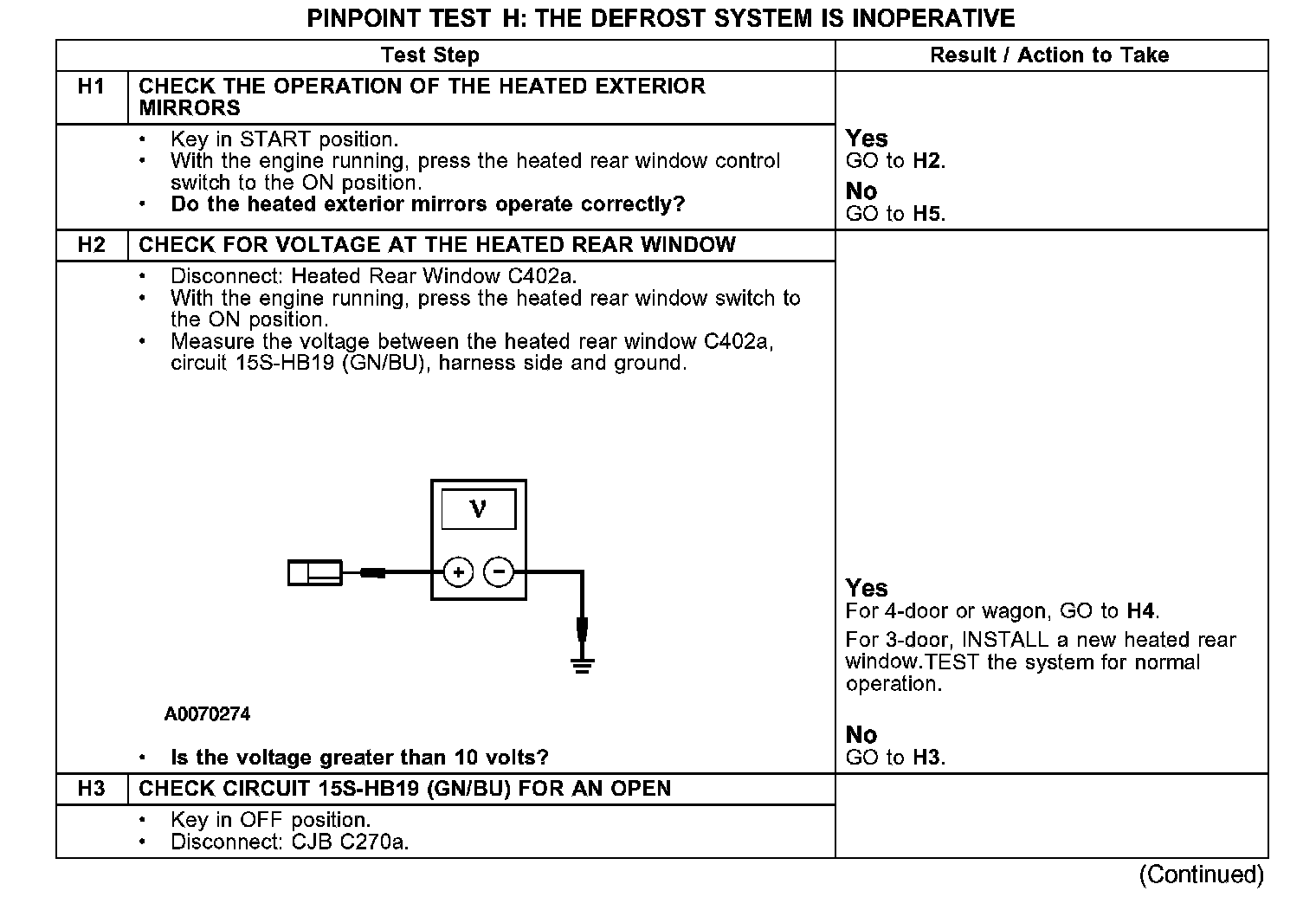 PINPOINT TEST H: THE DEFROST SYSTEM IS INOPERATIVE

| | Test Step | Result / Action to Take |
|---|---|---|
| H1 | CHECK THE OPERATION OF THE HEATED EXTERIOR MIRRORS | |
| | • Key in START position. • With the engine running, press the heated rear window control switch to the ON position. • **Do the heated exterior mirrors operate correctly?** | **Yes** GO to **H2**. **No** GO to **H5**. |
| H2 | CHECK FOR VOLTAGE AT THE HEATED REAR WINDOW | |
| | • Disconnect: Heated Rear Window C402a. • With the engine running, press the heated rear window switch to the ON position. • Measure the voltage between the heated rear window C402a, circuit 15S-HB19 (GN/BU), harness side and ground. V + − A0070274 • **Is the voltage greater than 10 volts?** | **Yes** For 4-door or wagon, GO to **H4**. For 3-door, INSTALL a new heated rear window.TEST the system for normal operation. **No** GO to **H3**. |
| H3 | CHECK CIRCUIT 15S-HB19 (GN/BU) FOR AN OPEN | |
| | • Key in OFF position. • Disconnect: CJB C270a. | |

(Continued)