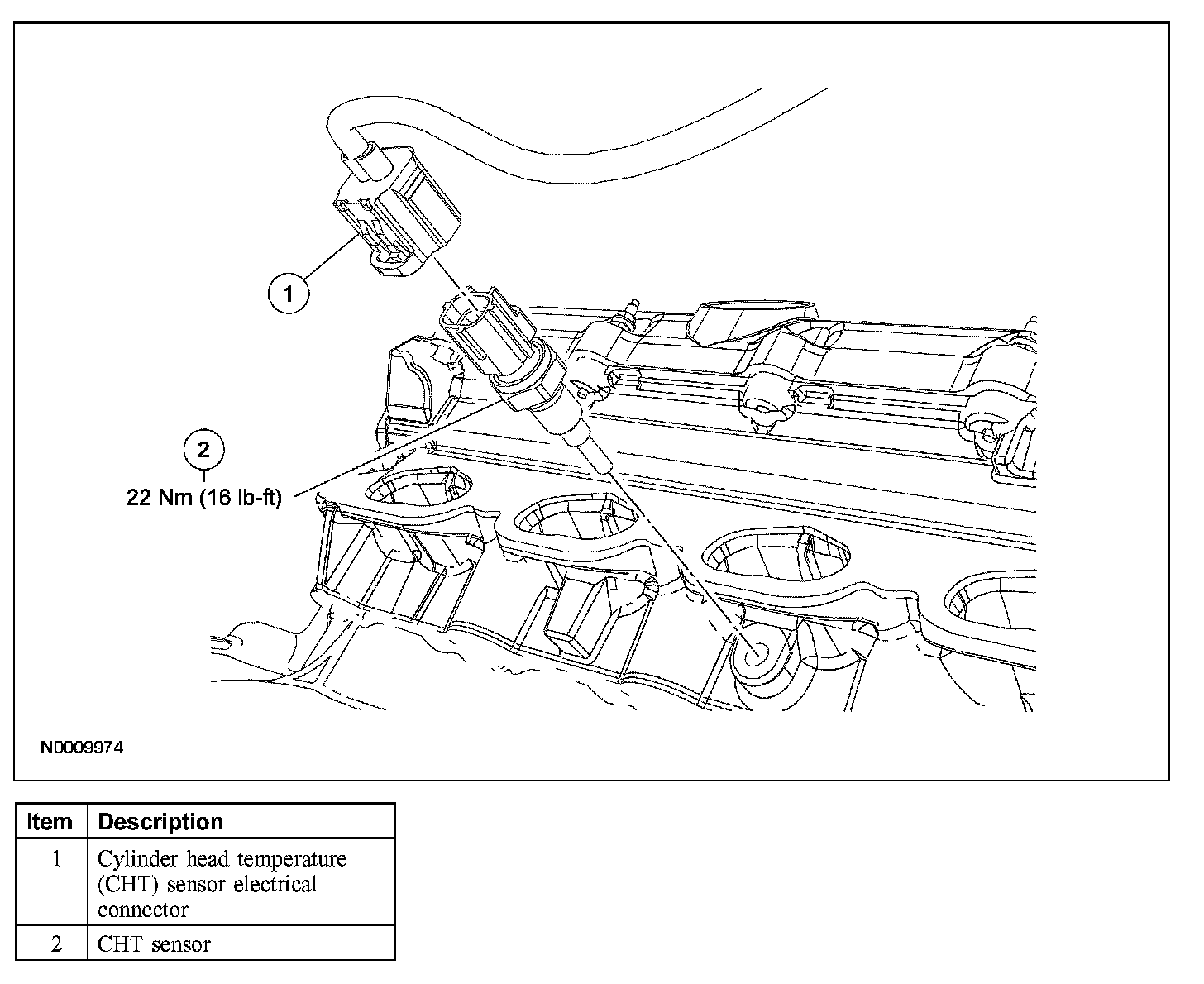 1

2

22 Nm (16 lb-ft)

N0009974

| Item | Description |
|---|---|
| 1 | Cylinder head temperature (CHT) sensor electrical connector |
| 2 | CHT sensor |