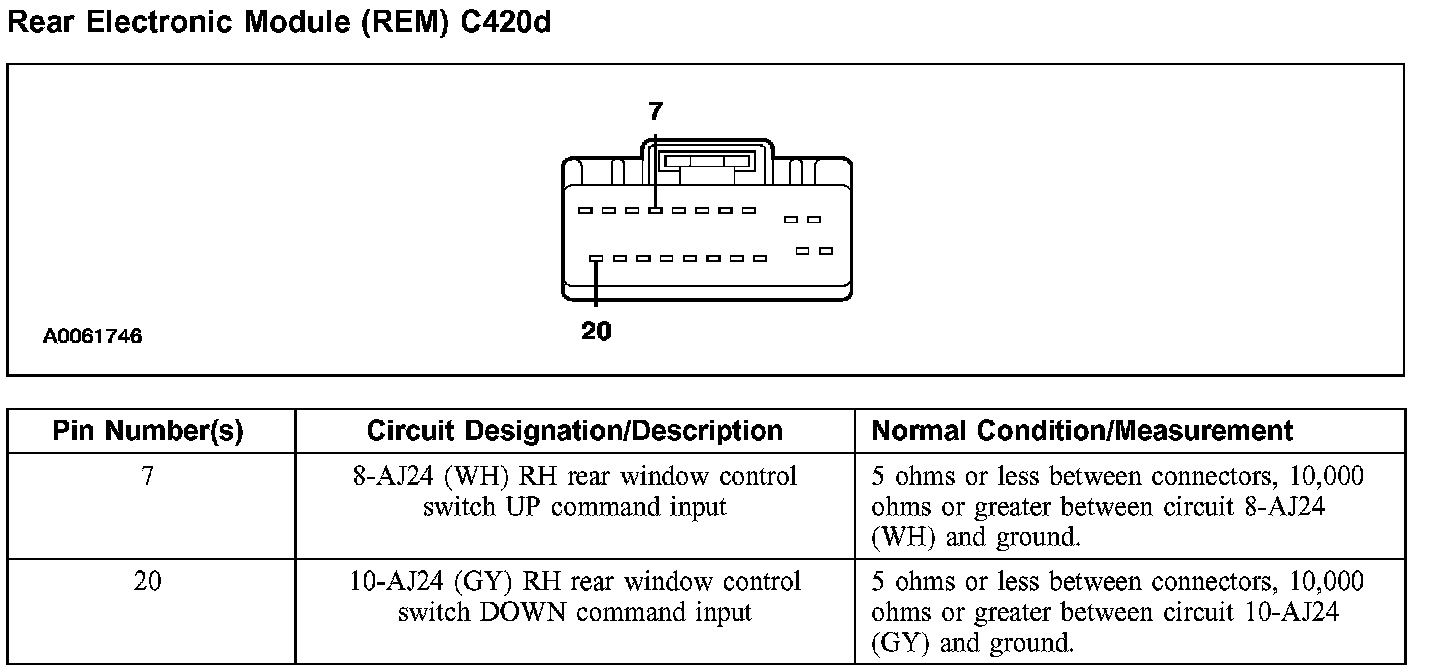 Rear Electronic Module (REM) C420d

7

20

A0061746

| Pin Number(s) | Circuit Designation/Description | Normal Condition/Measurement |
|---|---|---|
| 7 | 8-AJ24 (WH) RH rear window control switch UP command input | 5 ohms or less between connectors, 10,000 ohms or greater between circuit 8-AJ24 (WH) and ground. |
| 20 | 10-AJ24 (GY) RH rear window control switch DOWN command input | 5 ohms or less between connectors, 10,000 ohms or greater between circuit 10-AJ24 (GY) and ground. |