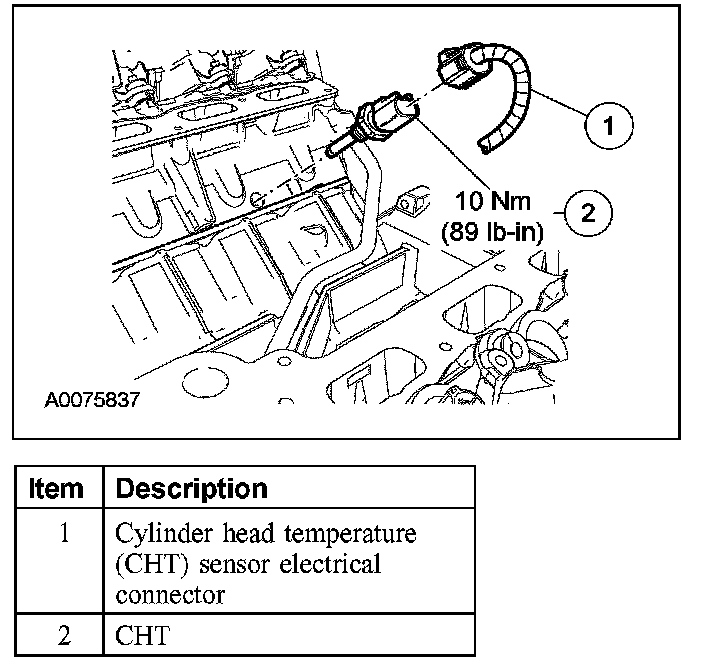 1

10 Nm
(89 lb-in)

2

A0075837

| Item | Description |
|---|---|
| 1 | Cylinder head temperature (CHT) sensor electrical connector |
| 2 | CHT |