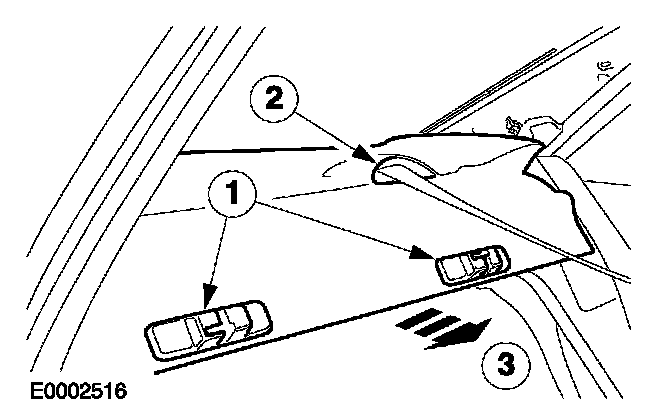 2

1

3

E0002516