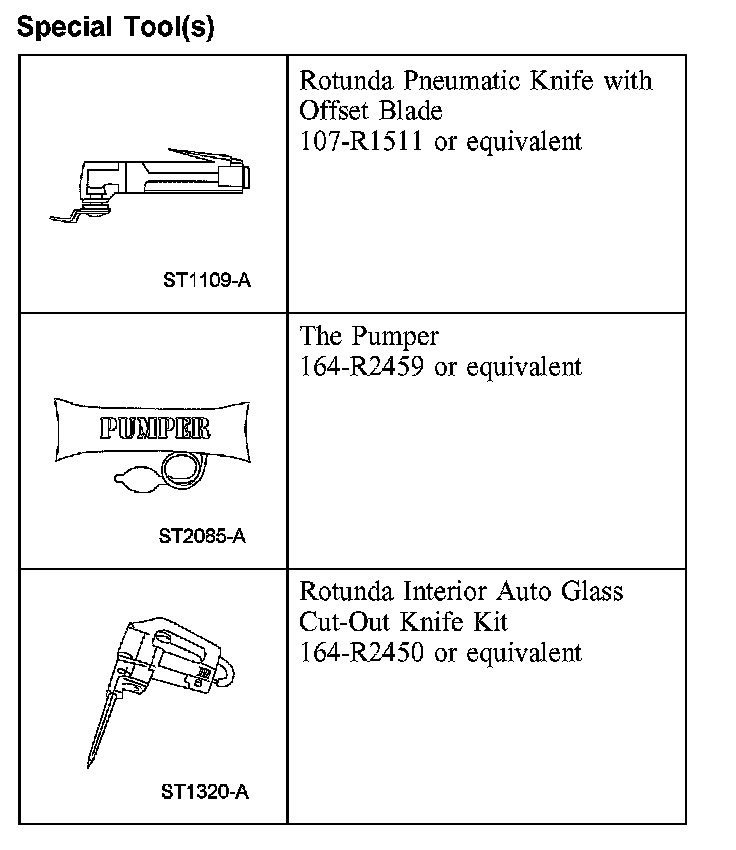 Special Tool(s)

| | |
|---|---|
| ST1109-A | Rotunda Pneumatic Knife with Offset Blade 107-R1511 or equivalent |
| PUMPER ST2085-A | The Pumper 164-R2459 or equivalent |
| ST1320-A | Rotunda Interior Auto Glass Cut-Out Knife Kit 164-R2450 or equivalent |