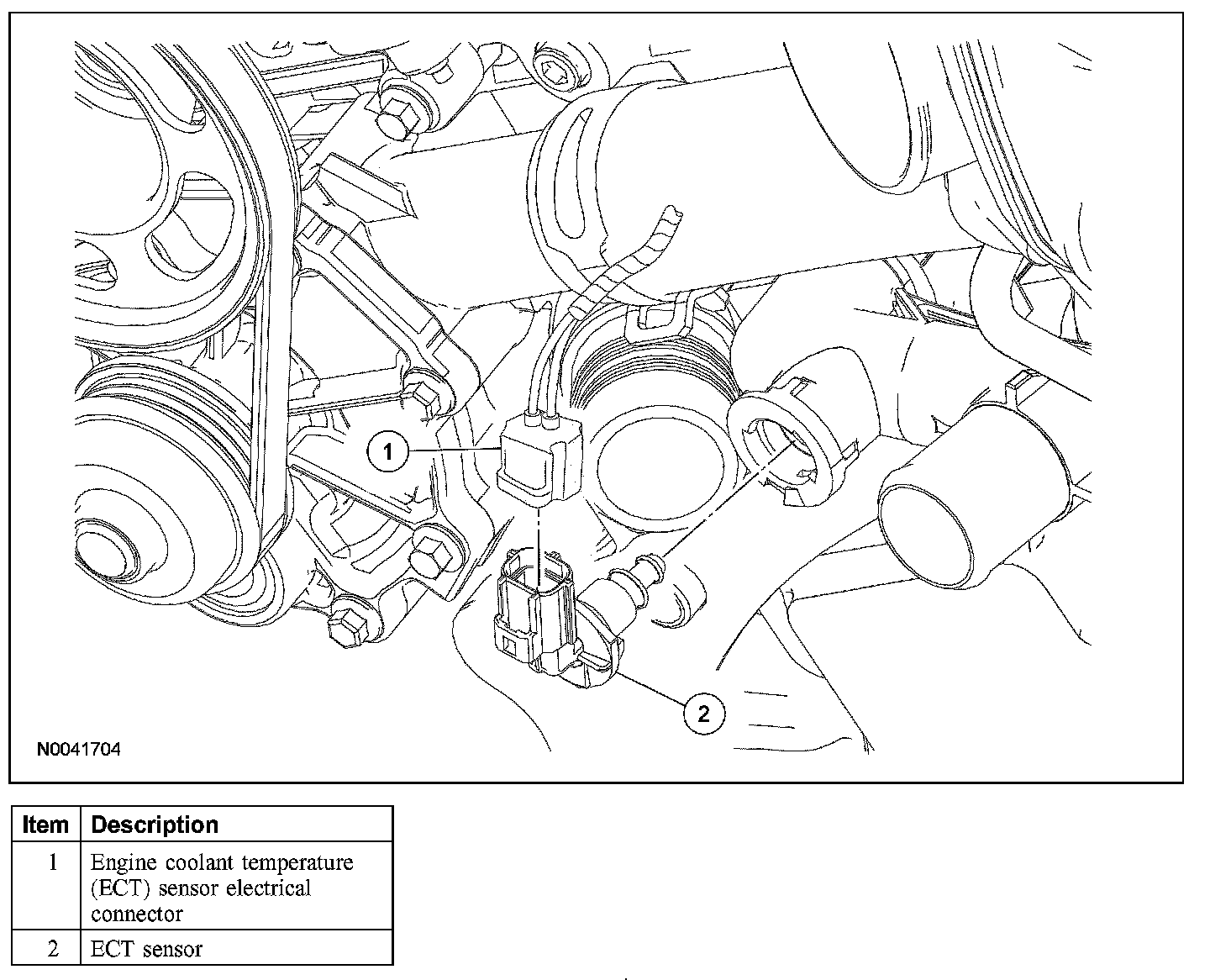 1

2

N0041704

| Item | Description |
|---|---|
| 1 | Engine coolant temperature (ECT) sensor electrical connector |
| 2 | ECT sensor |