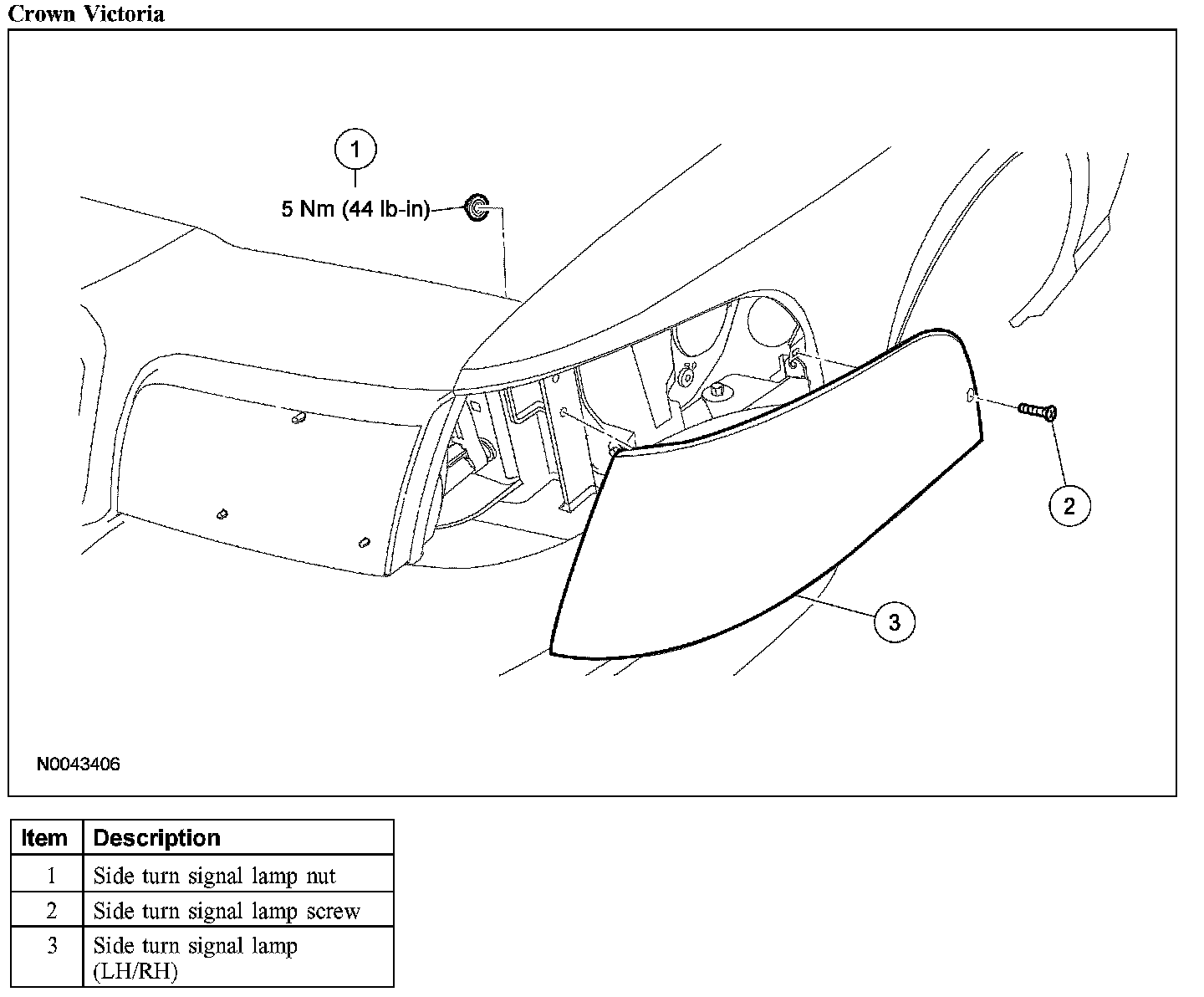 Crown Victoria

1
5 Nm (44 lb-in)
2
3
N0043406

| Item | Description |
|---|---|
| 1 | Side turn signal lamp nut |
| 2 | Side turn signal lamp screw |
| 3 | Side turn signal lamp (LH/RH) |