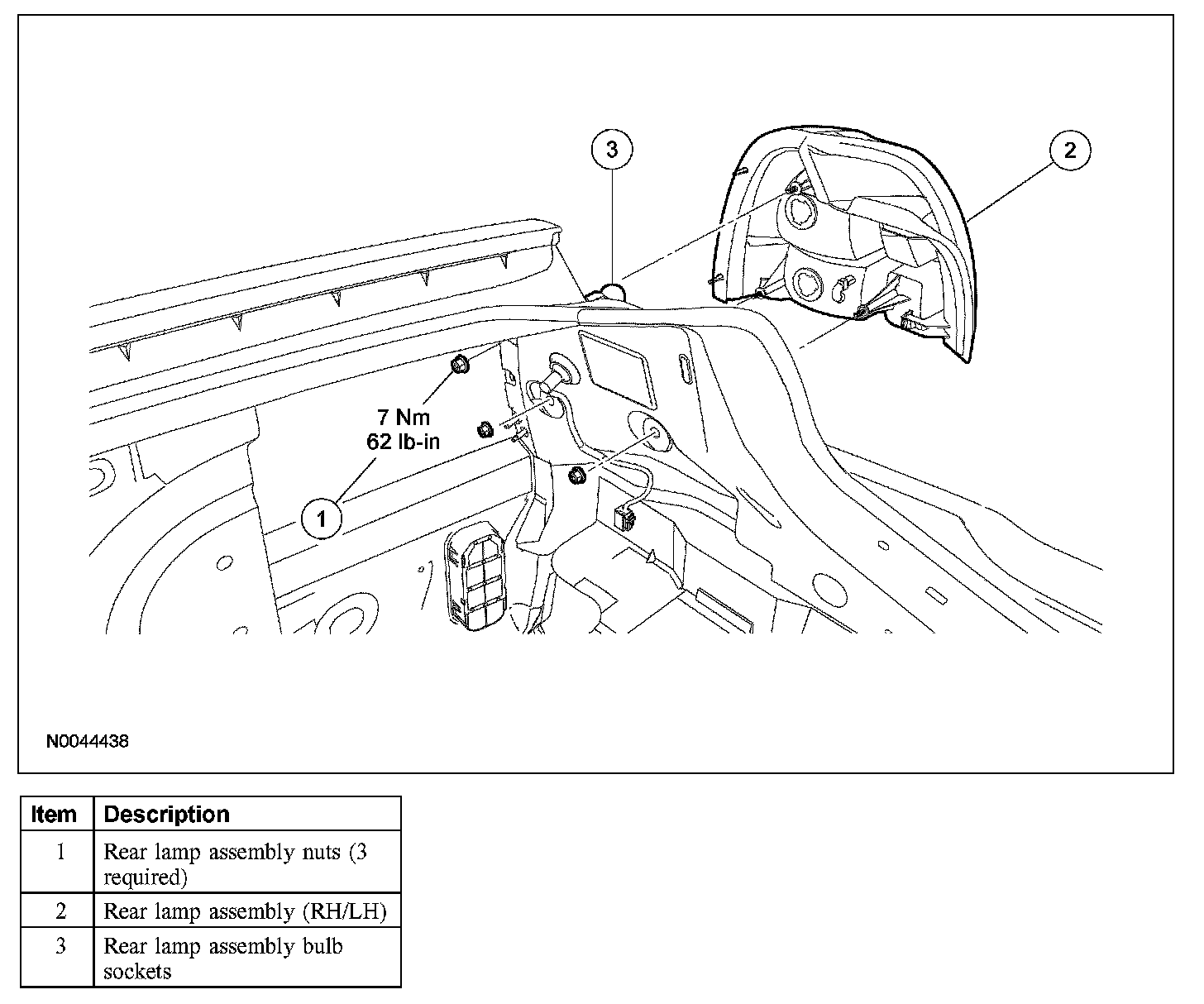 3

2

7 Nm
62 lb-in

1

N0044438

| Item | Description |
|---|---|
| 1 | Rear lamp assembly nuts (3 required) |
| 2 | Rear lamp assembly (RH/LH) |
| 3 | Rear lamp assembly bulb sockets |