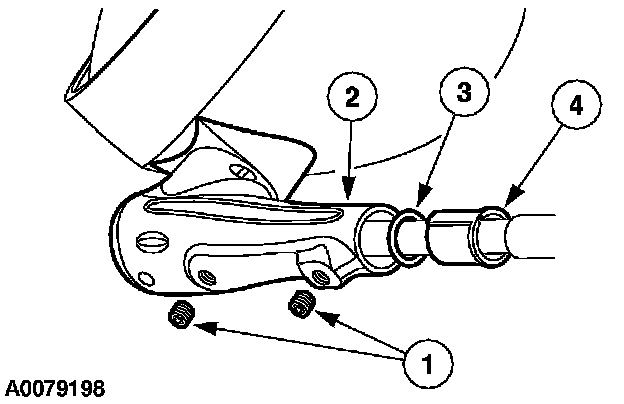 2
3
4
1
A0079198