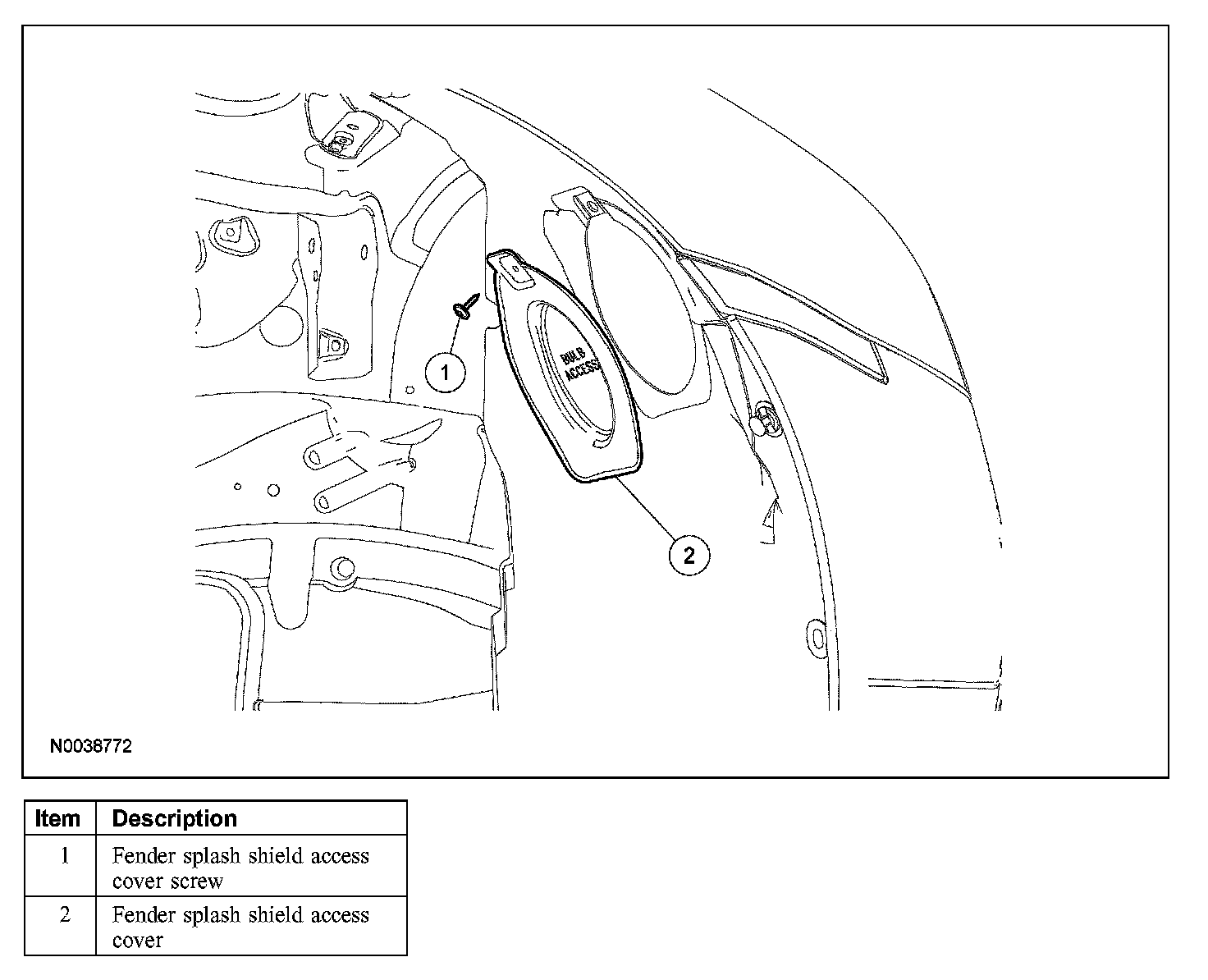 BULB ACCESS

1

2

N0038772

| Item | Description |
|---|---|
| 1 | Fender splash shield access cover screw |
| 2 | Fender splash shield access cover |