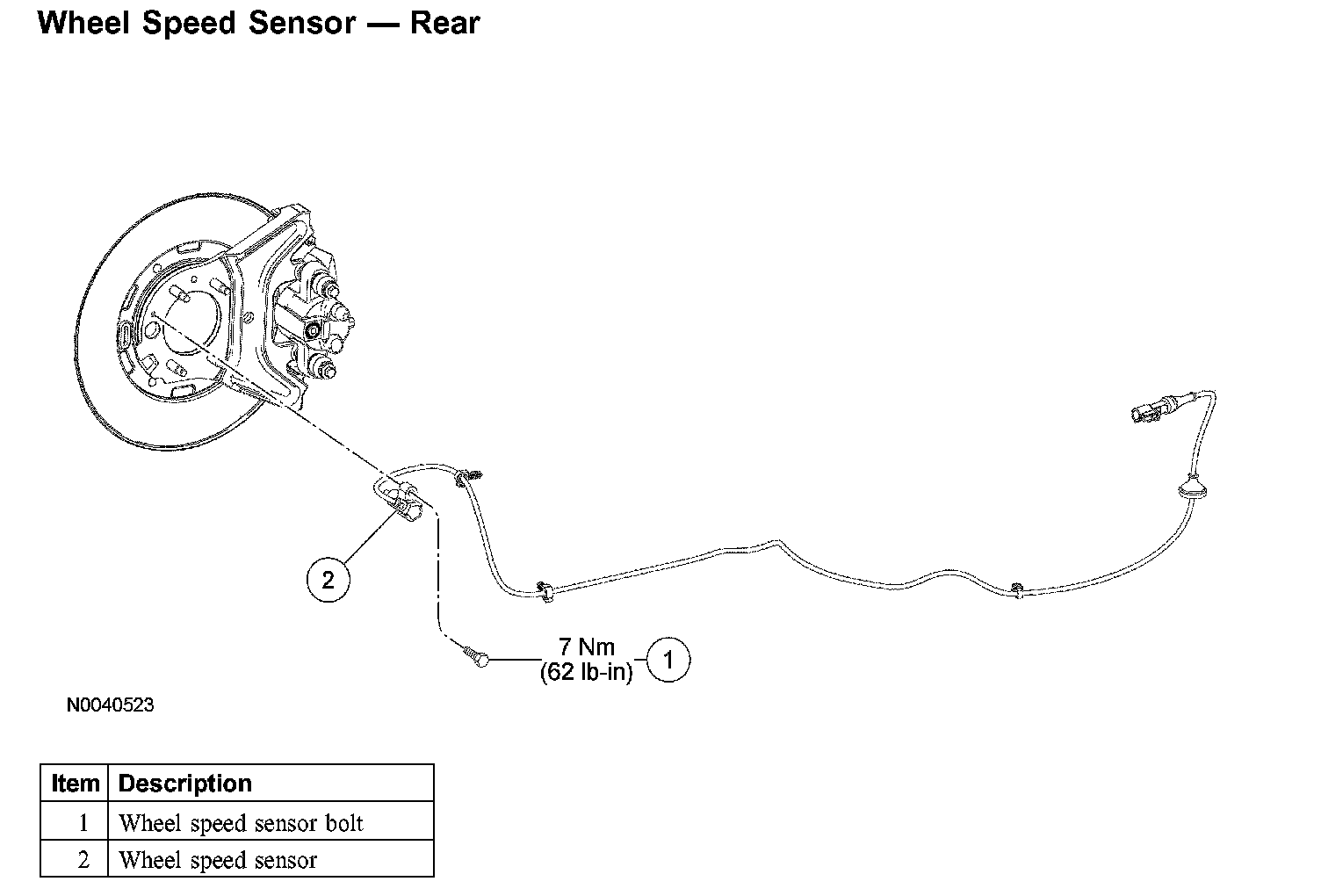 Wheel Speed Sensor — Rear

2

7 Nm
(62 lb-in)

1

N0040523

| Item | Description |
|---|---|
| 1 | Wheel speed sensor bolt |
| 2 | Wheel speed sensor |