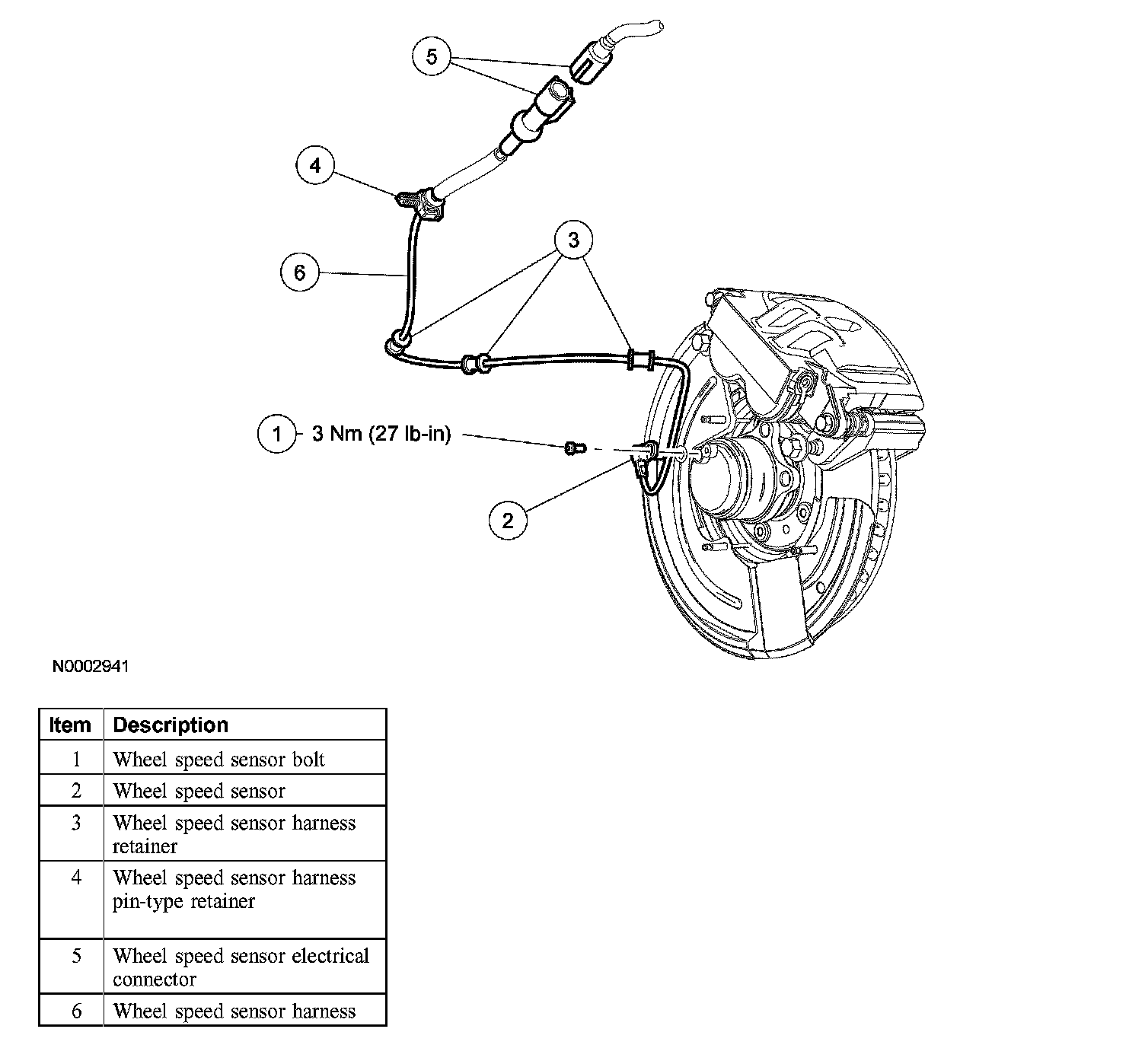 5

4

3

6

1 3 Nm (27 lb-in)

2

N0002941

| Item | Description |
|---|---|
| 1 | Wheel speed sensor bolt |
| 2 | Wheel speed sensor |
| 3 | Wheel speed sensor harness retainer |
| 4 | Wheel speed sensor harness pin-type retainer |
| 5 | Wheel speed sensor electrical connector |
| 6 | Wheel speed sensor harness |