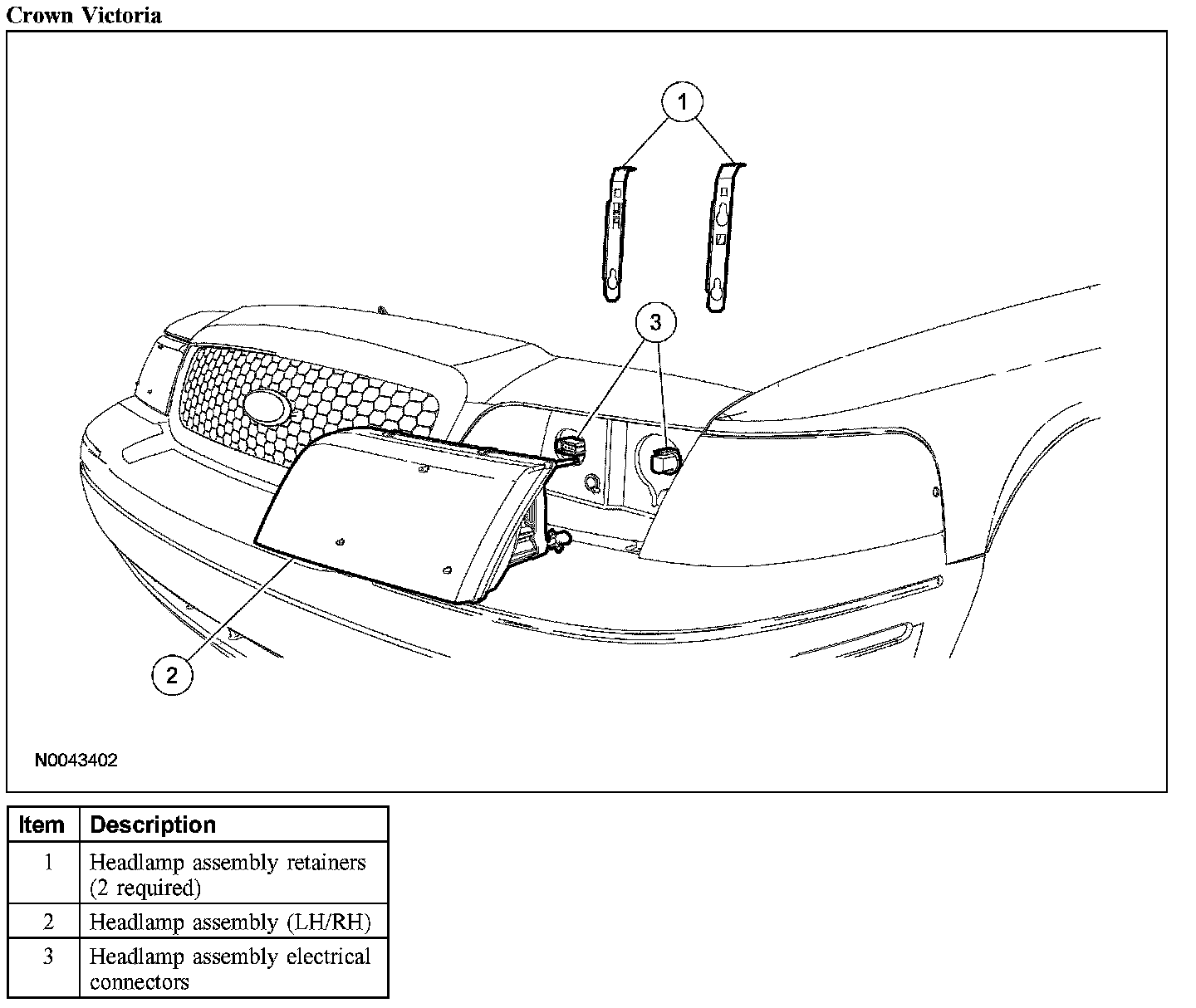 Crown Victoria

1

3

2

N0043402

| Item | Description |
|---|---|
| 1 | Headlamp assembly retainers (2 required) |
| 2 | Headlamp assembly (LH/RH) |
| 3 | Headlamp assembly electrical connectors |