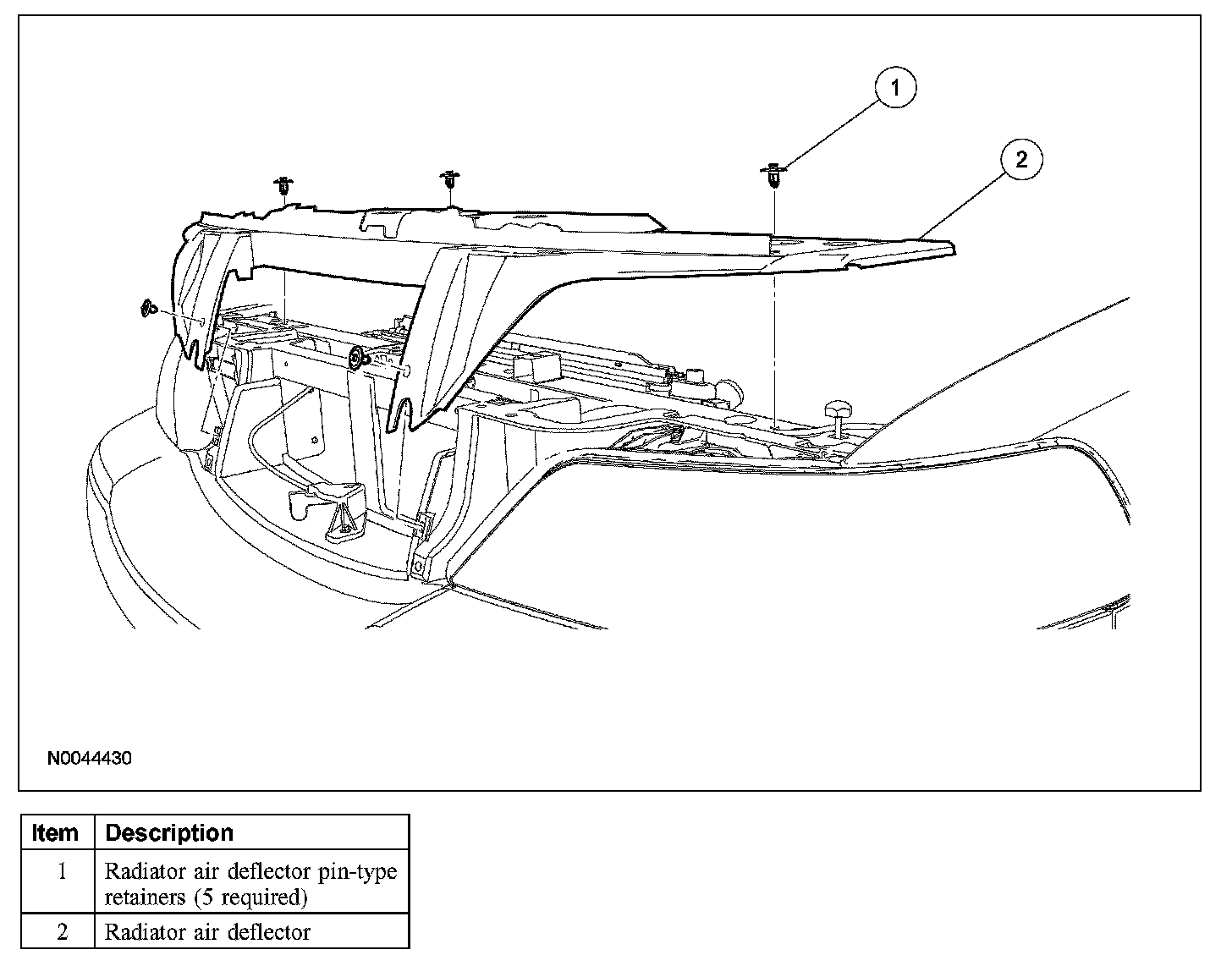 1

2

N0044430

| Item | Description |
|---|---|
| 1 | Radiator air deflector pin-type retainers (5 required) |
| 2 | Radiator air deflector |