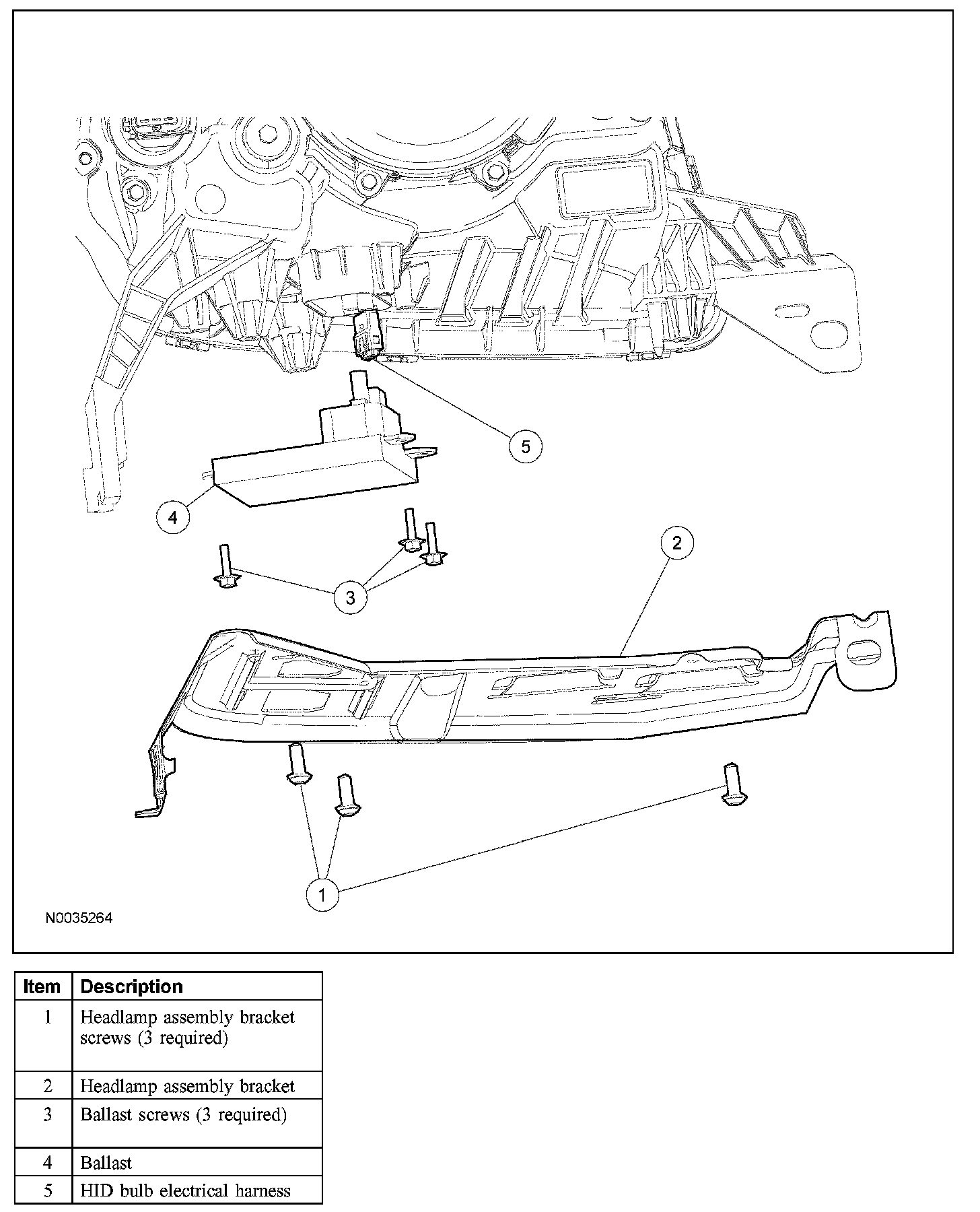 5

4

2

3

1

N0035264

| Item | Description |
|---|---|
| 1 | Headlamp assembly bracket screws (3 required) |
| 2 | Headlamp assembly bracket |
| 3 | Ballast screws (3 required) |
| 4 | Ballast |
| 5 | HID bulb electrical harness |