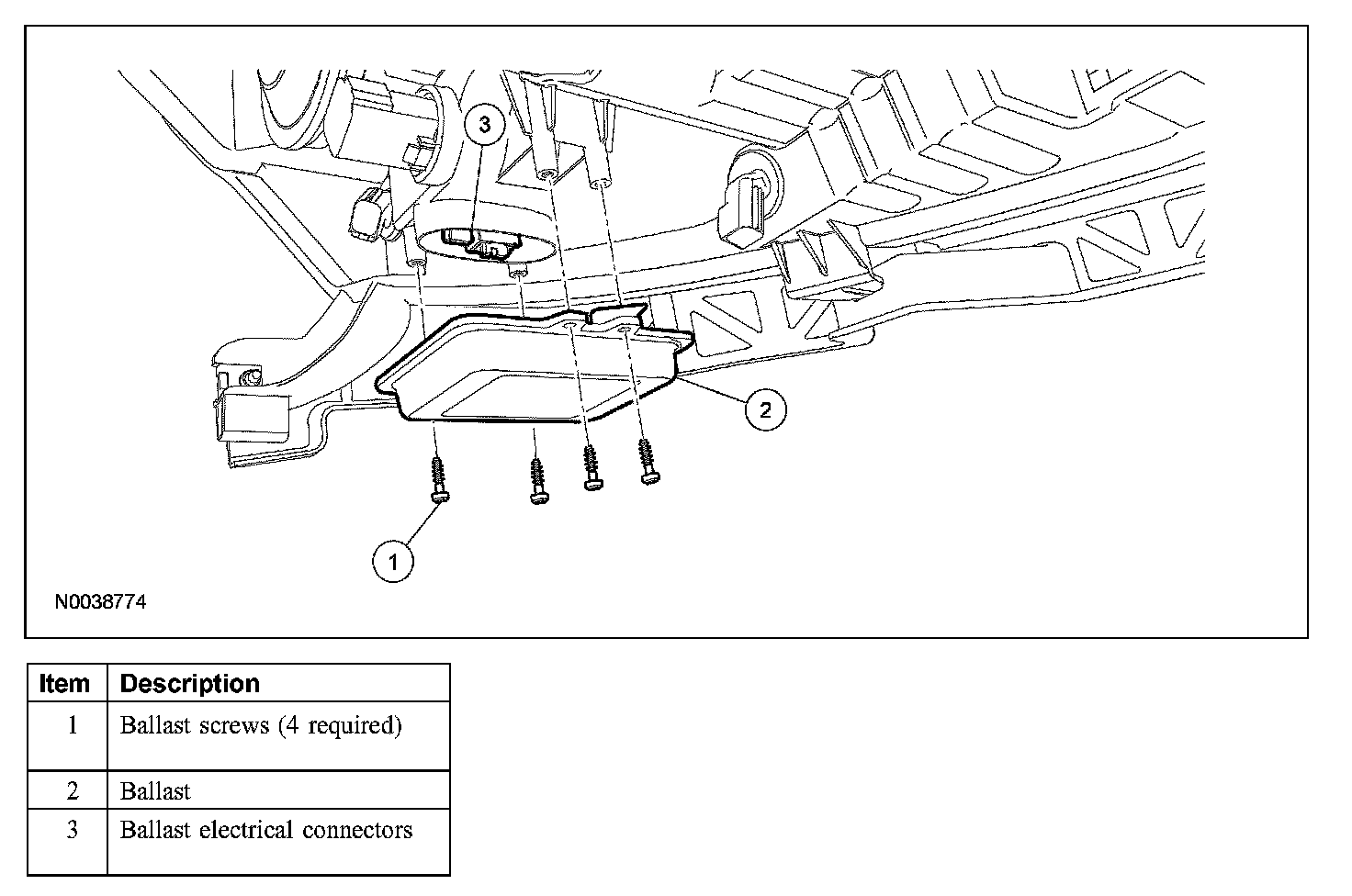 3

2

1

N0038774

| Item | Description |
|---|---|
| 1 | Ballast screws (4 required) |
| 2 | Ballast |
| 3 | Ballast electrical connectors |