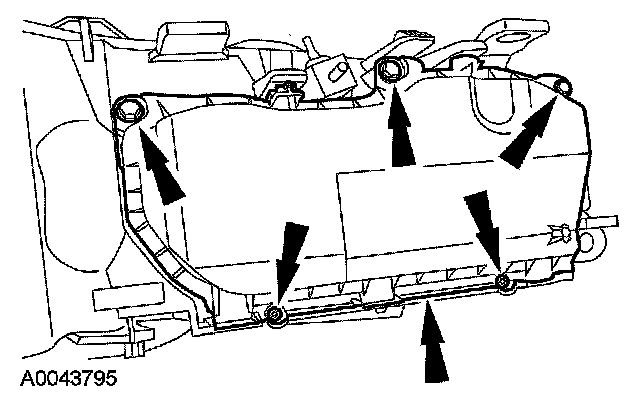 A0043795