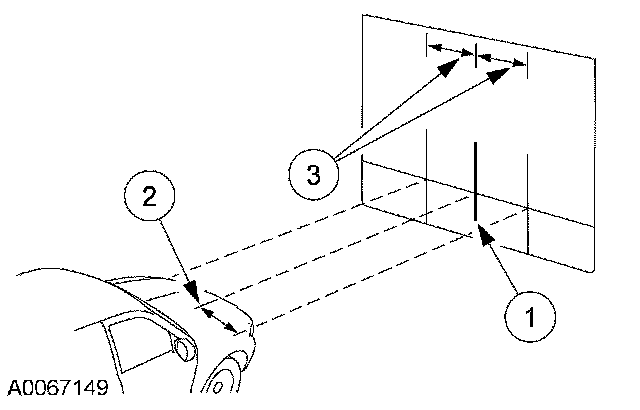 3
2
1
A0067149