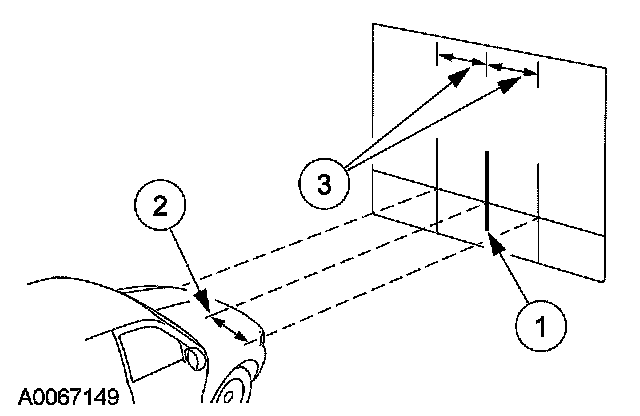 3
2
1
A0067149