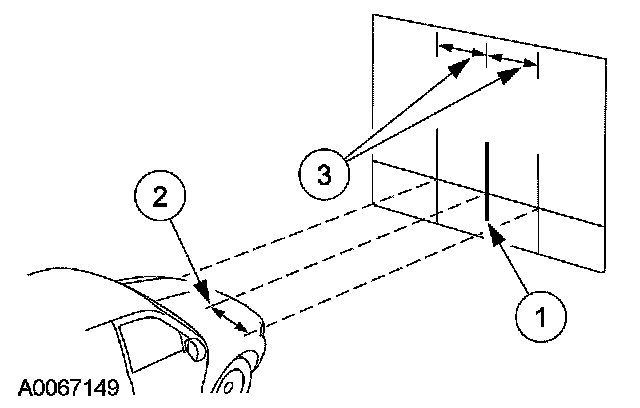 3
2
1
A0067149