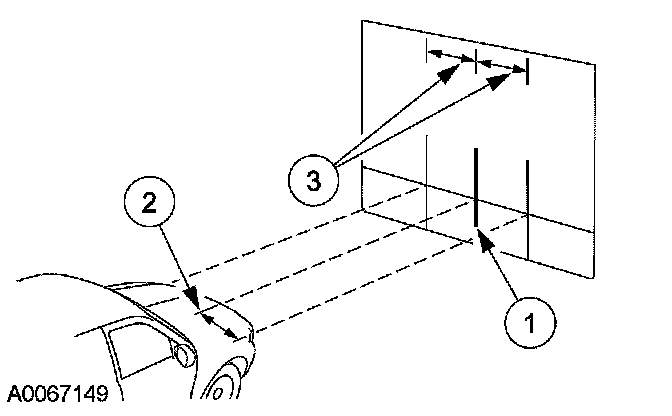 3
2
1
A0067149