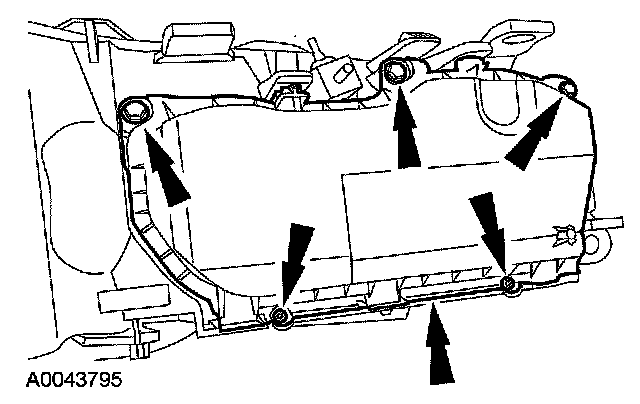 A0043795