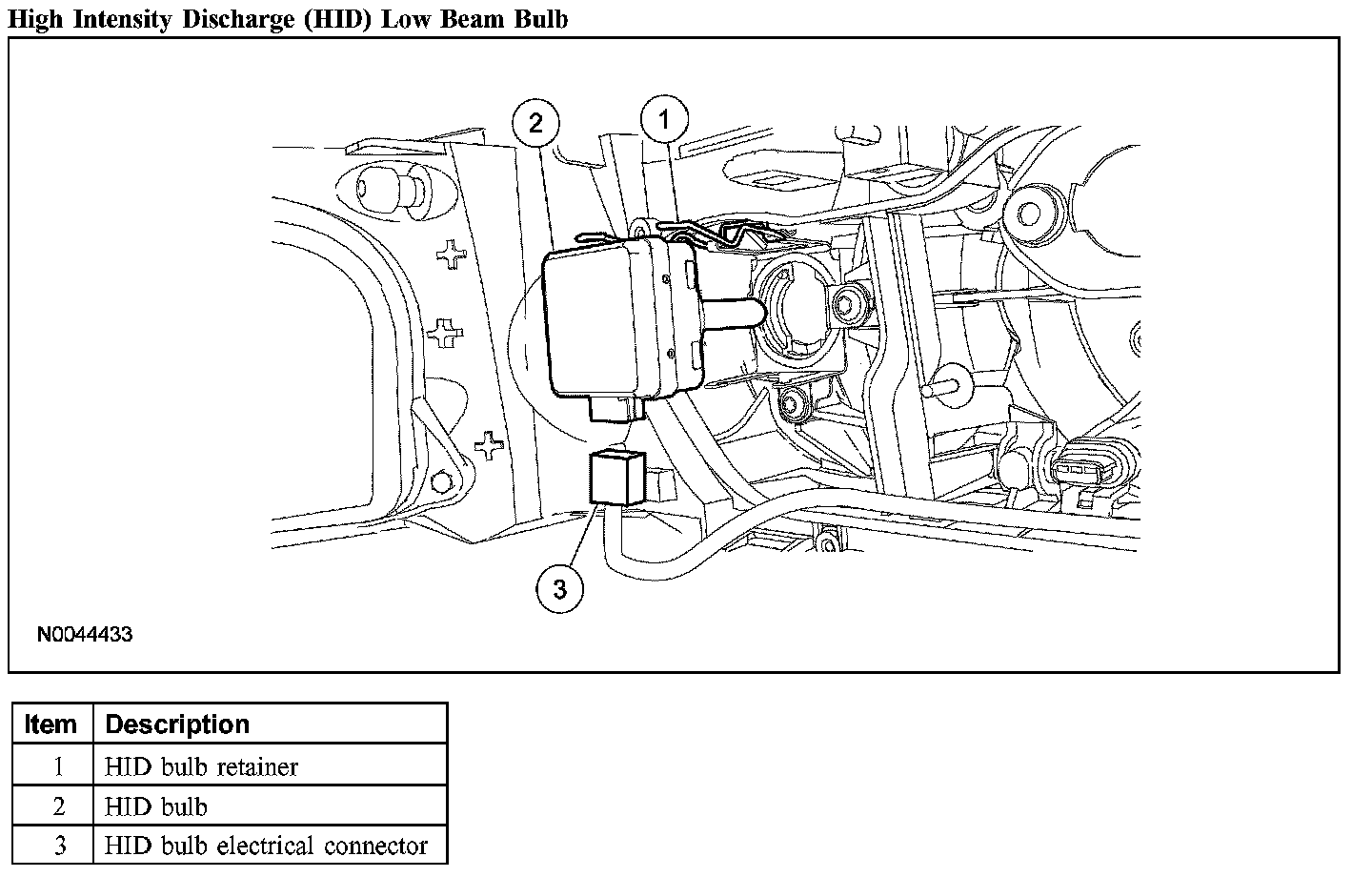 High Intensity Discharge (HID) Low Beam Bulb

2

1

3

N0044433

| Item | Description |
|---|---|
| 1 | HID bulb retainer |
| 2 | HID bulb |
| 3 | HID bulb electrical connector |