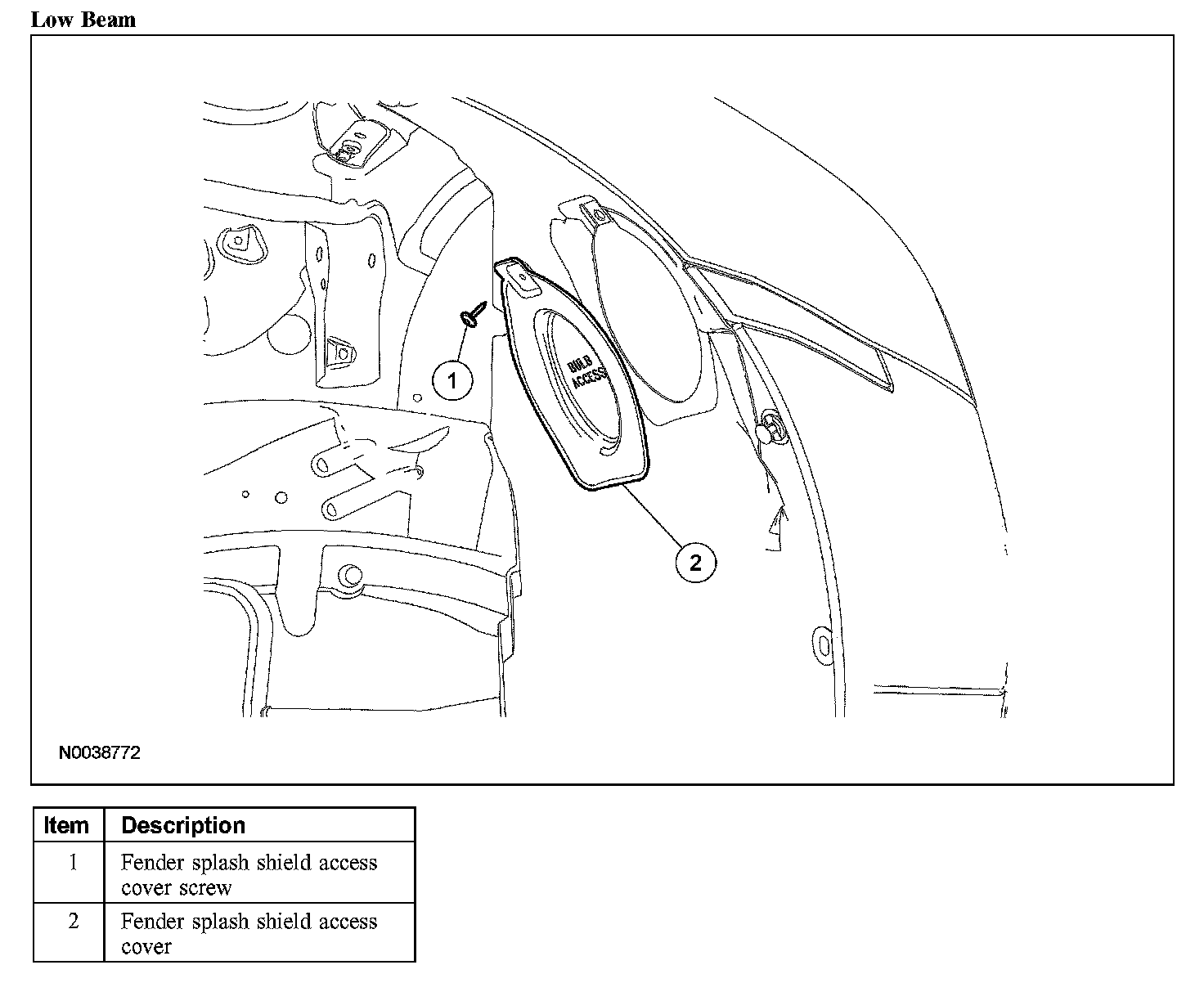 Low Beam

BULB ACCESS

1

2

N0038772

| Item | Description |
|---|---|
| 1 | Fender splash shield access cover screw |
| 2 | Fender splash shield access cover |